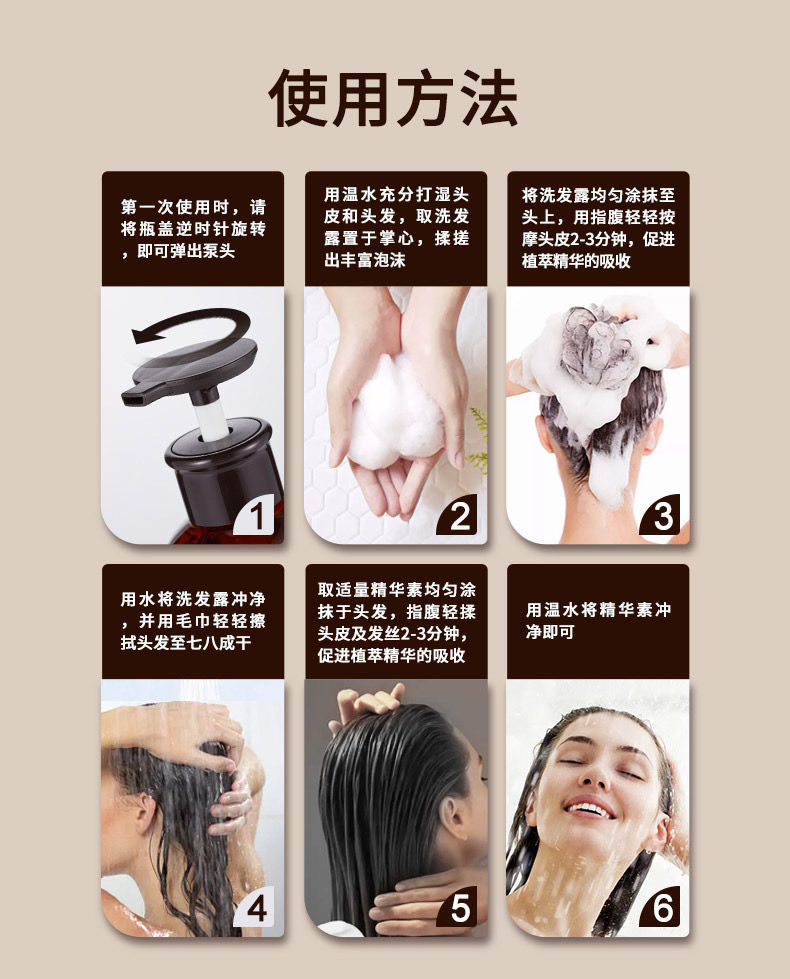 使用方法

第一次使用时，请将瓶盖逆时针旋转，即可弹出泵头

1

用温水充分打湿头皮和头发，取洗发露置于掌心，揉搓出丰富泡沫

2

将洗发露均匀涂抹至头上，用指腹轻轻按摩头皮2-3分钟，促进植萃精华的吸收

3

用水将洗发露冲净，并用毛巾轻轻擦拭头发至七八成干

4

取适量精华素均匀涂抹于头发，指腹轻揉头皮及发丝2-3分钟，促进植萃精华的吸收

5

用温水将精华素冲净即可

6