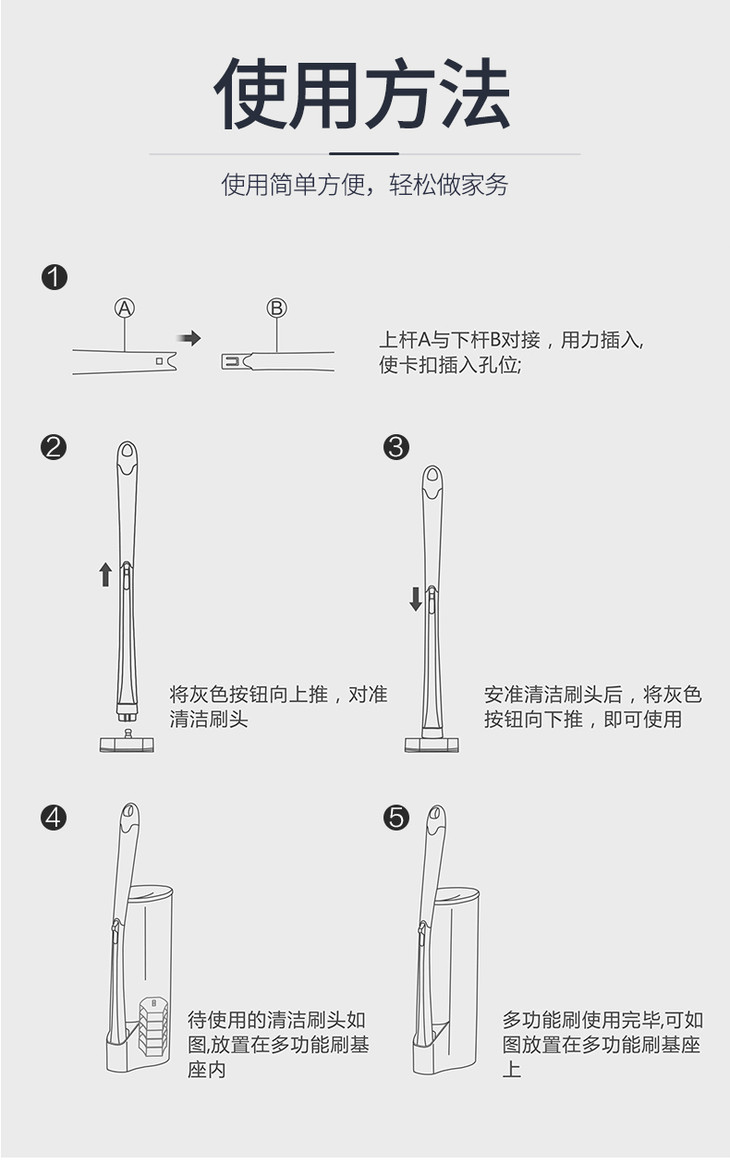 使用方法

使用简单方便，轻松做家务

1

A

B

上杆A与下杆B对接，用力插入，使卡扣插入孔位;

2

将灰色按钮向上推，对准清洁刷头

3

安准清洁刷头后，将灰色按钮向下推，即可使用

4

待使用的清洁刷头如图,放置在多功能刷基座内

5

多功能刷使用完毕,可如图放置在多功能刷基座上