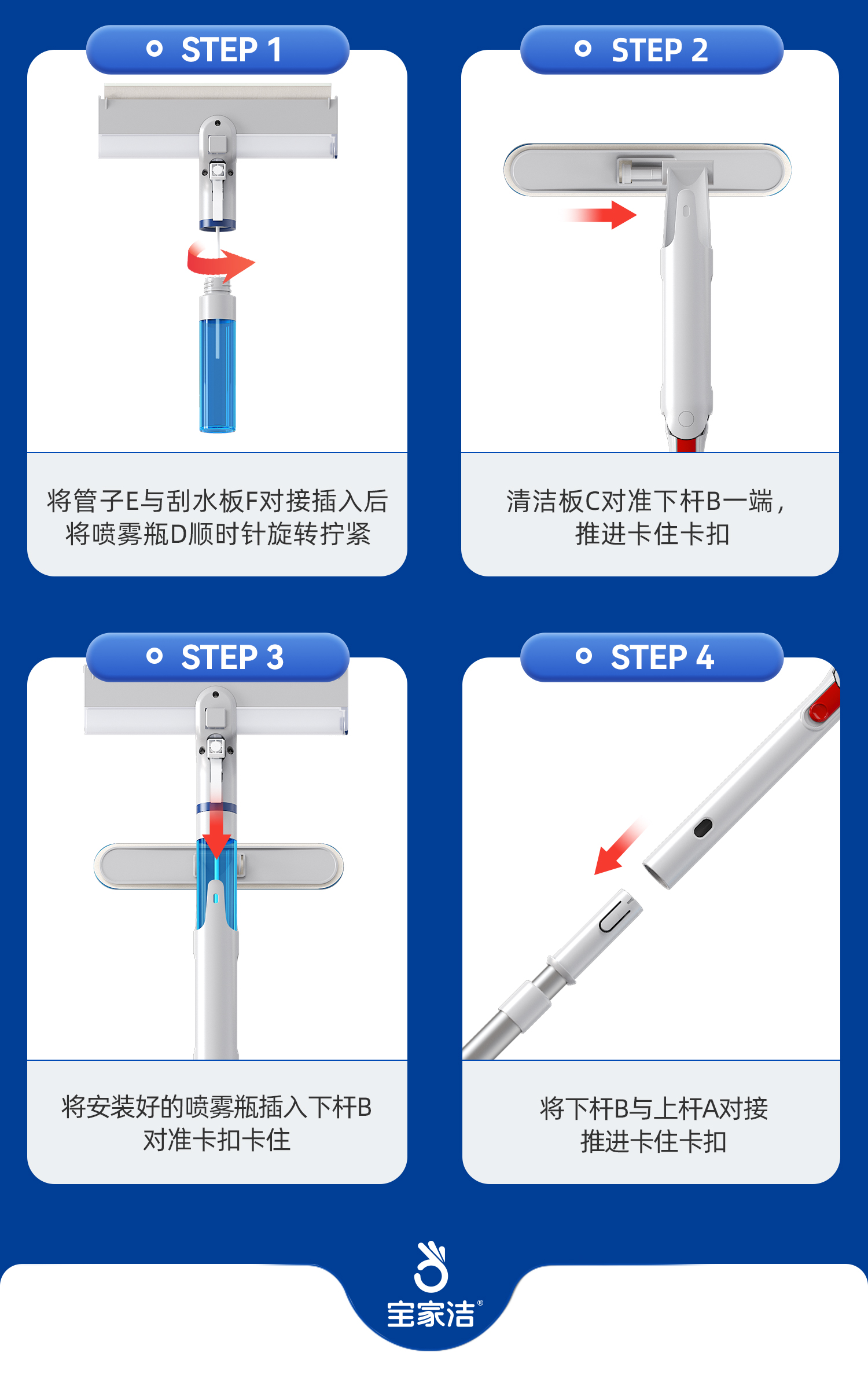 STEP 1

将管子E与刮水板F对接插入后
将喷雾瓶D顺时针旋转拧紧

STEP 2

清洁板C对准下杆B一端，
推进卡住卡扣

STEP 3

将安装好的喷雾瓶插入下杆B
对准卡扣卡住

STEP 4

将下杆B与上杆A对接
推进卡住卡扣

宝家洁®