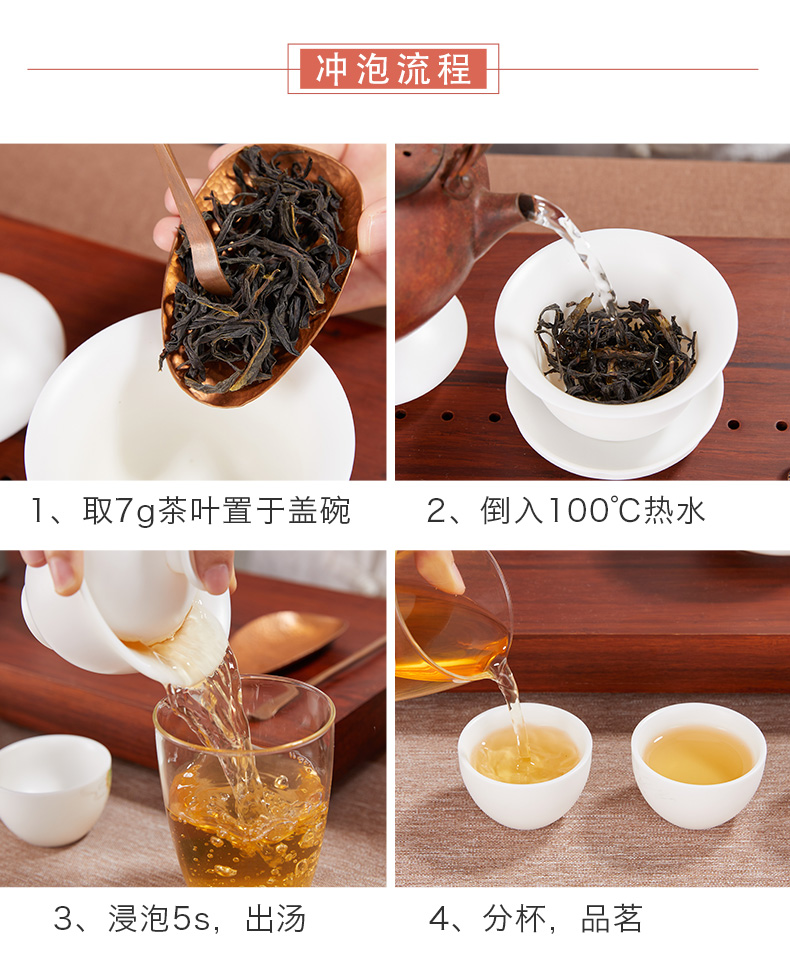 冲泡流程

1、取7g茶叶置于盖碗

2、倒入100℃热水

3、浸泡5s，出汤

4、分杯，品茗