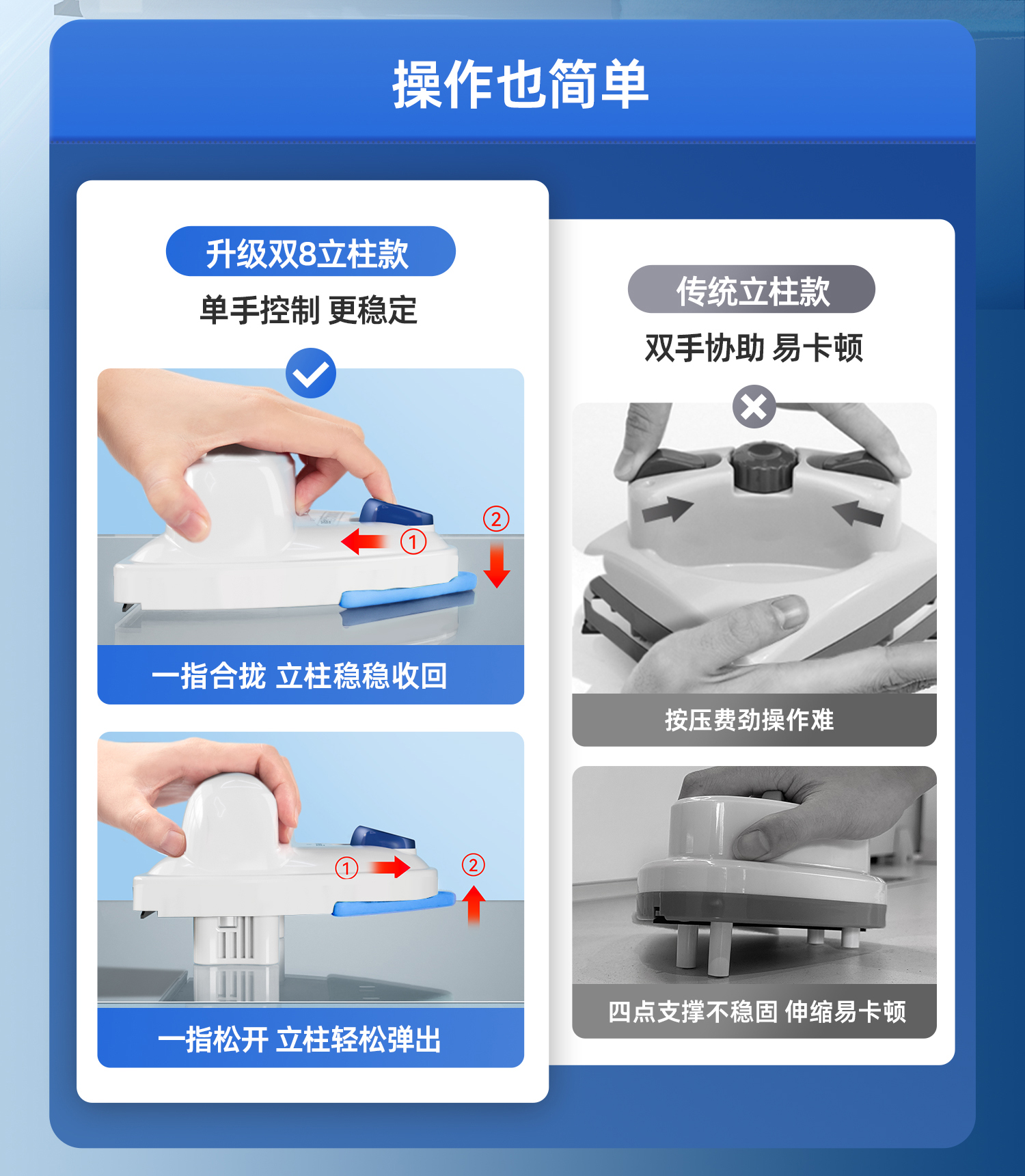 操作也简单

升级双8立柱款

单手控制 更稳定

①

②

一指合拢 立柱稳稳收回

①

②

一指松开 立柱轻松弹出

传统立柱款

双手协助 易卡顿

按压费劲操作难

四点支撑不稳固 伸缩易卡顿