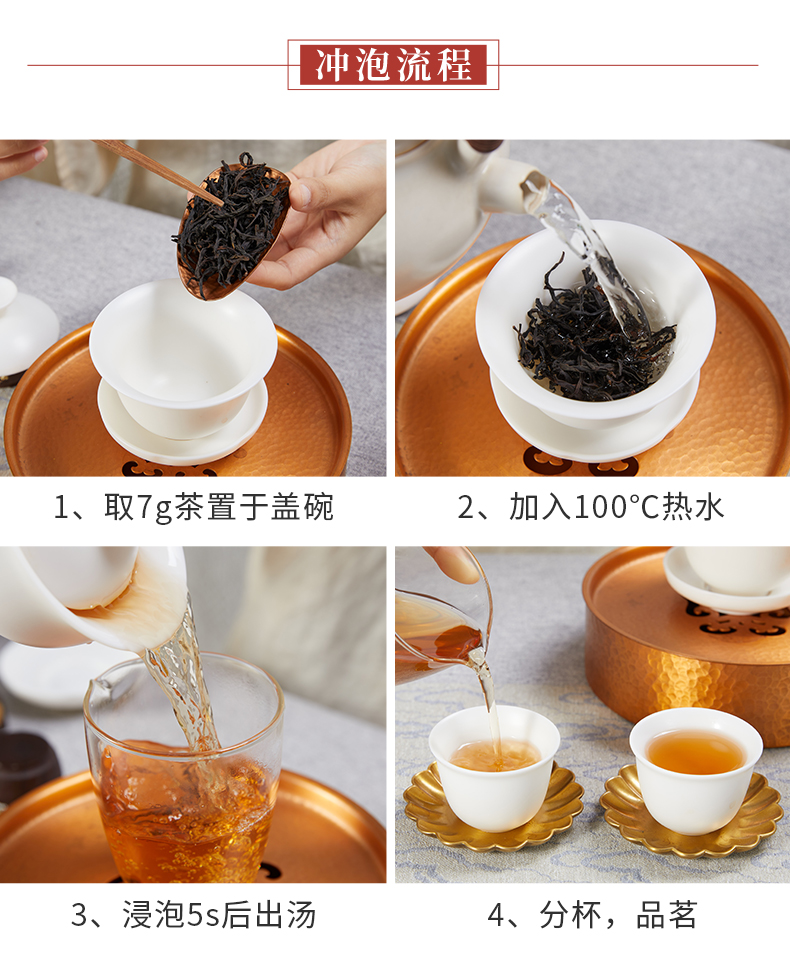 冲泡流程

1、取7g茶置于盖碗

2、加入100°C热水

3、浸泡5s后出汤

4、分杯，品茗