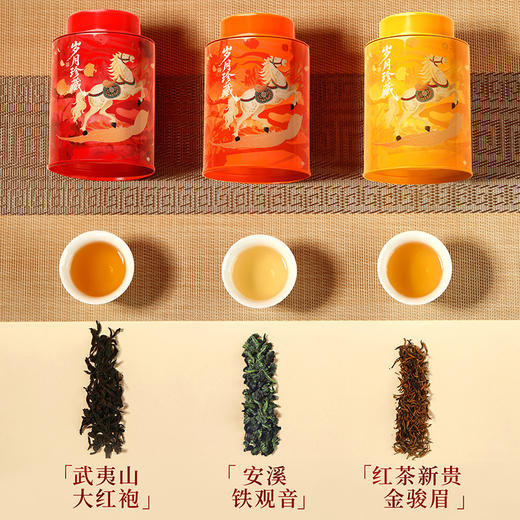 岁月珍藏

岁月珍藏

岁月珍藏

「武夷山
大红袍」

「安溪
铁观音」

「红茶新贵
金骏眉」