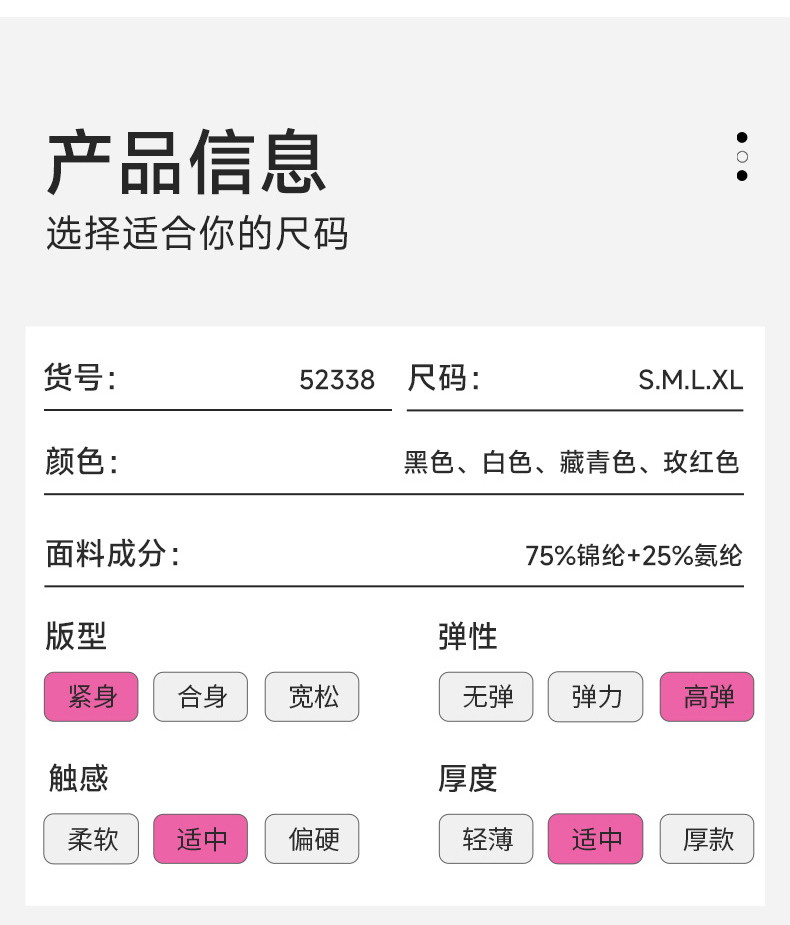 产品信息
选择适合你的尺码

货号: 52338

尺码: S.M.L.XL

颜色: 黑色、白色、藏青色、玫红色

面料成分: 75%锦纶+25%氨纶

版型
紧身 合身 宽松

弹性
无弹 弹力 高弹

触感
柔软 适中 偏硬

厚度
轻薄 适中 厚款