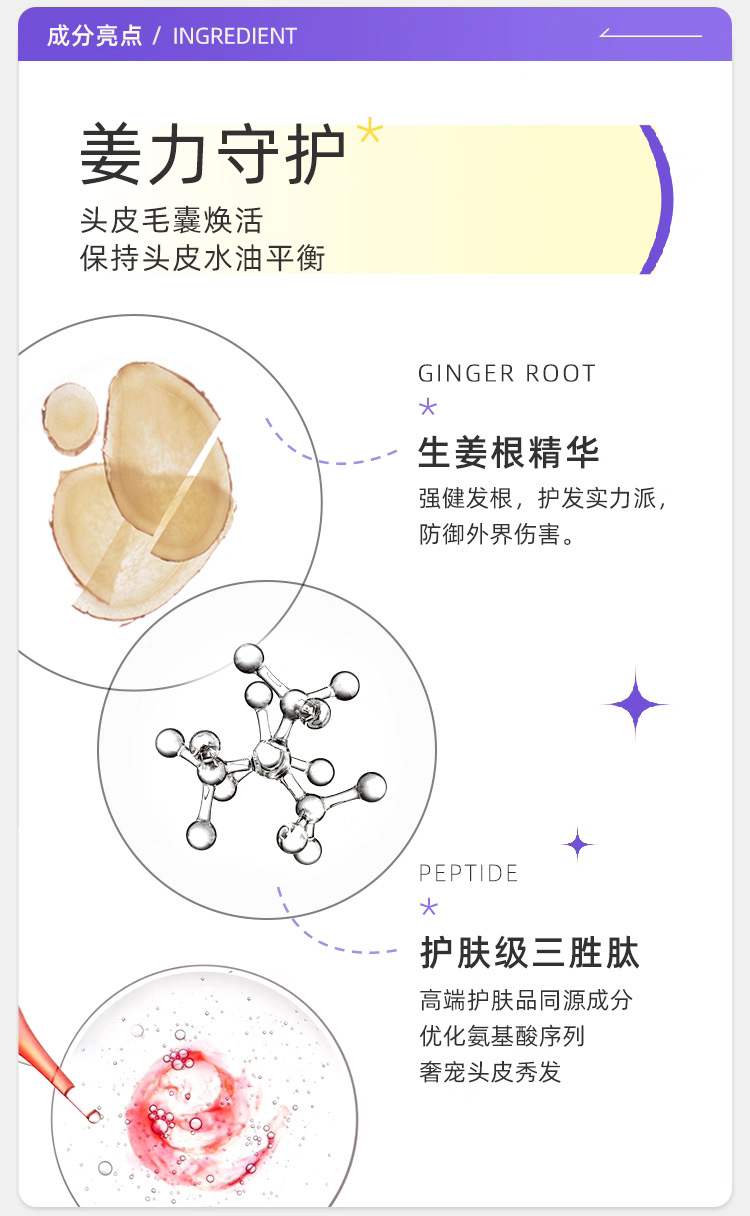 成分亮点 / INGREDIENT

姜力守护

头皮毛囊焕活
保持头皮水油平衡

GINGER ROOT

生姜根精华

强健发根，护发实力派，
防御外界伤害。

PEPTIDE

护肤级三胜肽

高端护肤品同源成分
优化氨基酸序列
奢宠头皮秀发