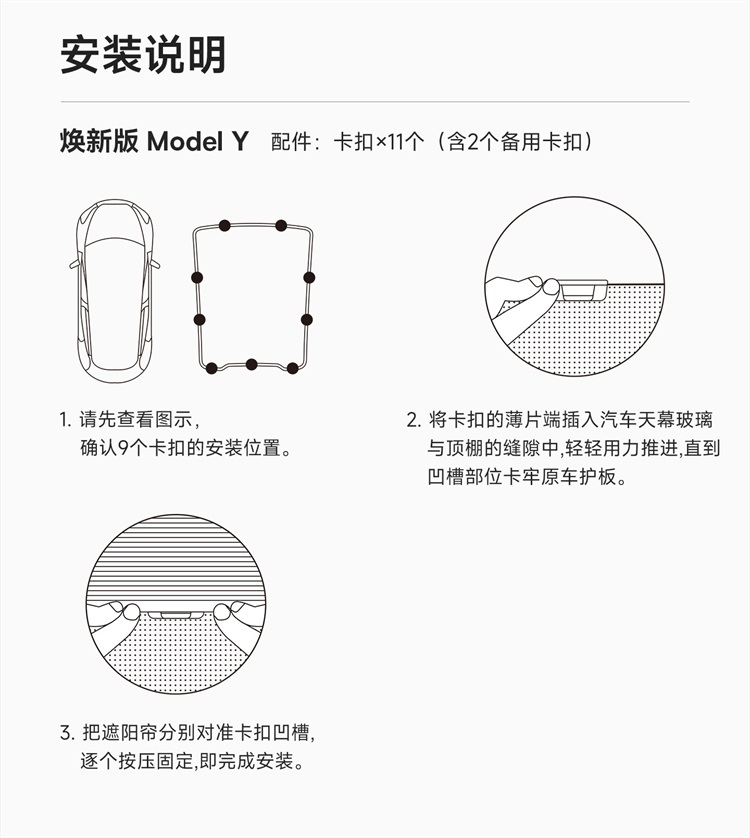 安装说明

焕新版 Model Y 配件：卡扣×11个（含2个备用卡扣）

1. 请先查看图示，确认9个卡扣的安装位置。

2. 将卡扣的薄片端插入汽车天幕玻璃与顶棚的缝隙中,轻轻用力推进,直到凹槽部位卡牢原车护板。

3. 把遮阳帘分别对准卡扣凹槽，逐个按压固定,即完成安装。