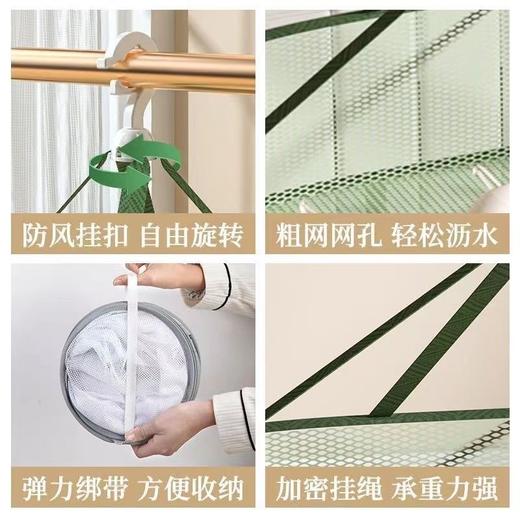 防风挂扣 自由旋转

粗网网孔 轻松沥水

弹力绑带 方便收纳

加密挂绳 承重力强