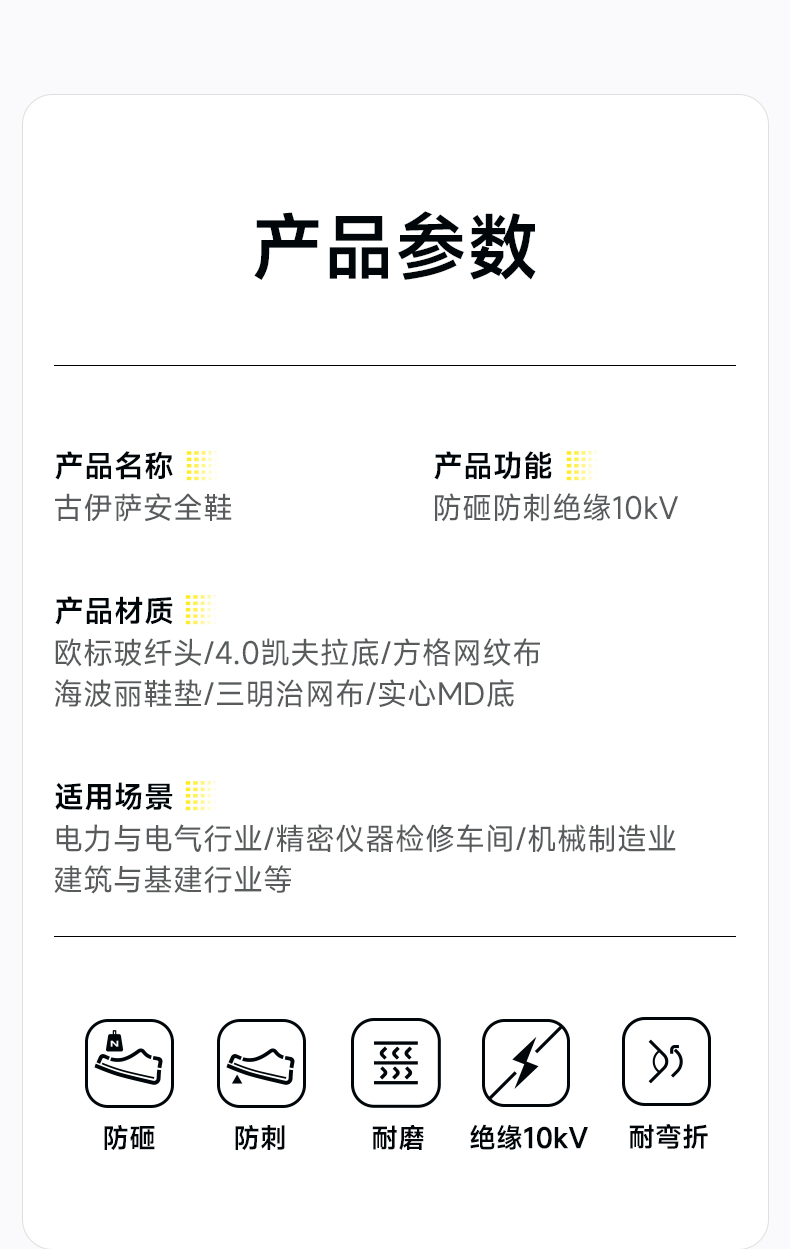 产品参数

产品名称
古伊萨安全鞋

产品功能
防砸防刺绝缘10kV

产品材质
欧标玻纤头/4.0凯夫拉底/方格网纹布
海波丽鞋垫/三明治网布/实心MD底

适用场景
电力与电气行业/精密仪器检修车间/机械制造业
建筑与基建行业等

防砸

防刺

耐磨

绝缘10kV

耐弯折