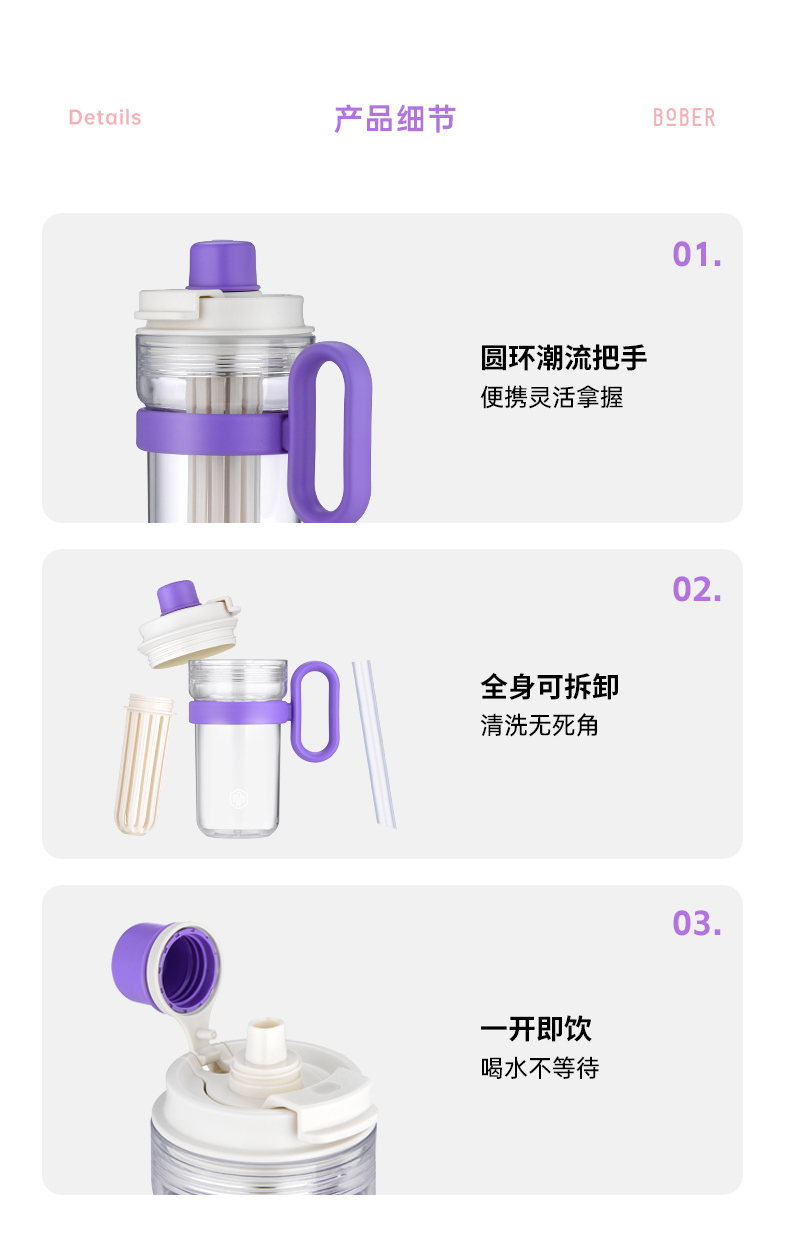 Details 产品细节 BOBER

01.

圆环潮流把手
便携灵活拿握

02.

全身可拆卸
清洗无死角

03.

一开即饮
喝水不等待