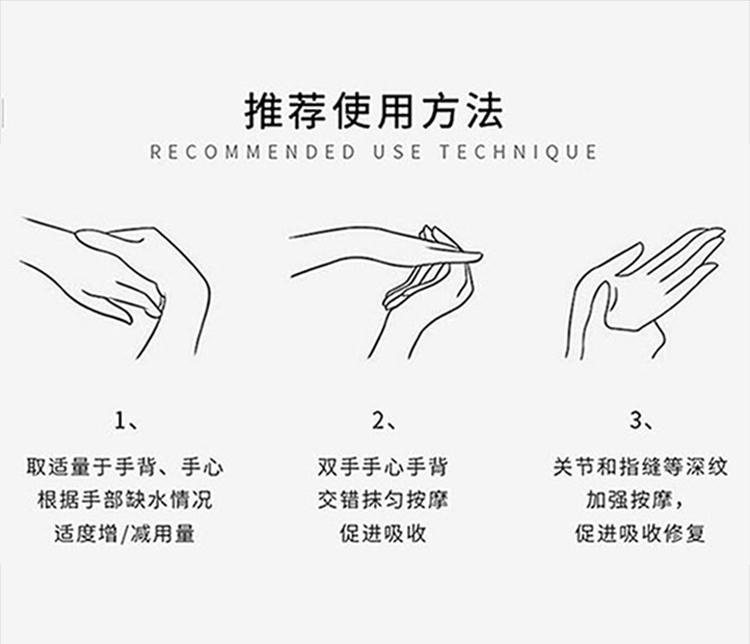 推荐使用方法

RECOMMENDED USE TECHNIQUE

1、

取适量于手背、手心
根据手部缺水情况
适度增/减用量

2、

双手手心手背
交错抹匀按摩
促进吸收

3、

关节和指缝等深纹
加强按摩，
促进吸收修复