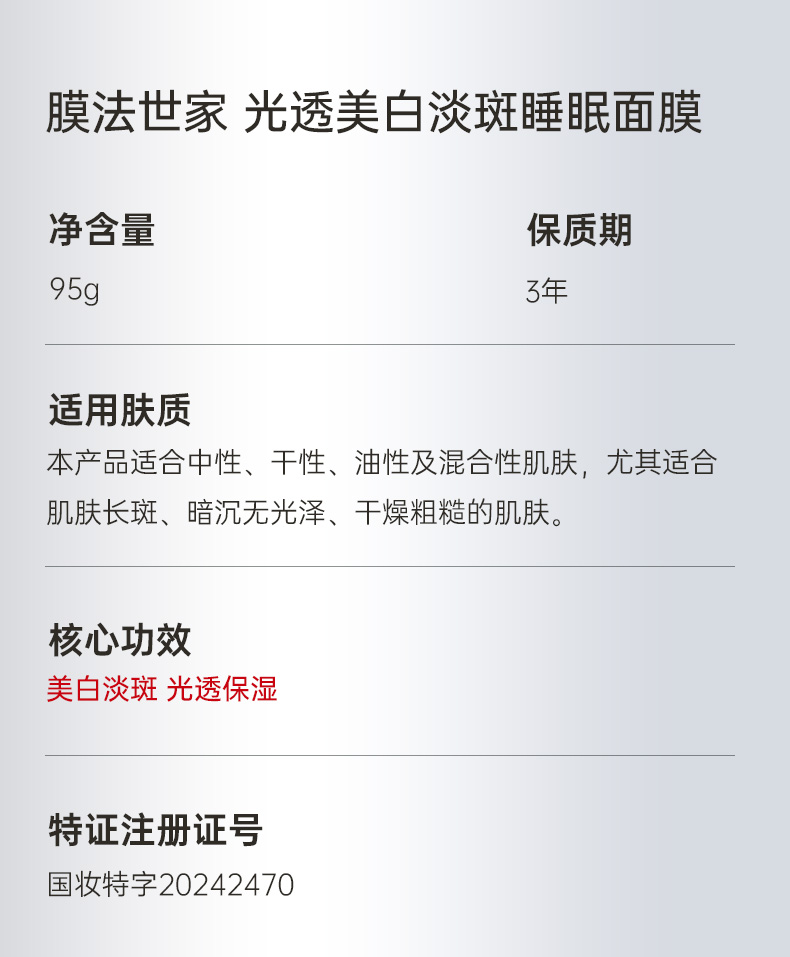 膜法世家 光透美白淡斑睡眠面膜

净含量
95g

保质期
3年

适用肤质
本产品适合中性、干性、油性及混合性肌肤，尤其适合肌肤长斑、暗沉无光泽、干燥粗糙的肌肤。

核心功效
美白淡斑 光透保湿

特证注册证号
国妆特字20242470