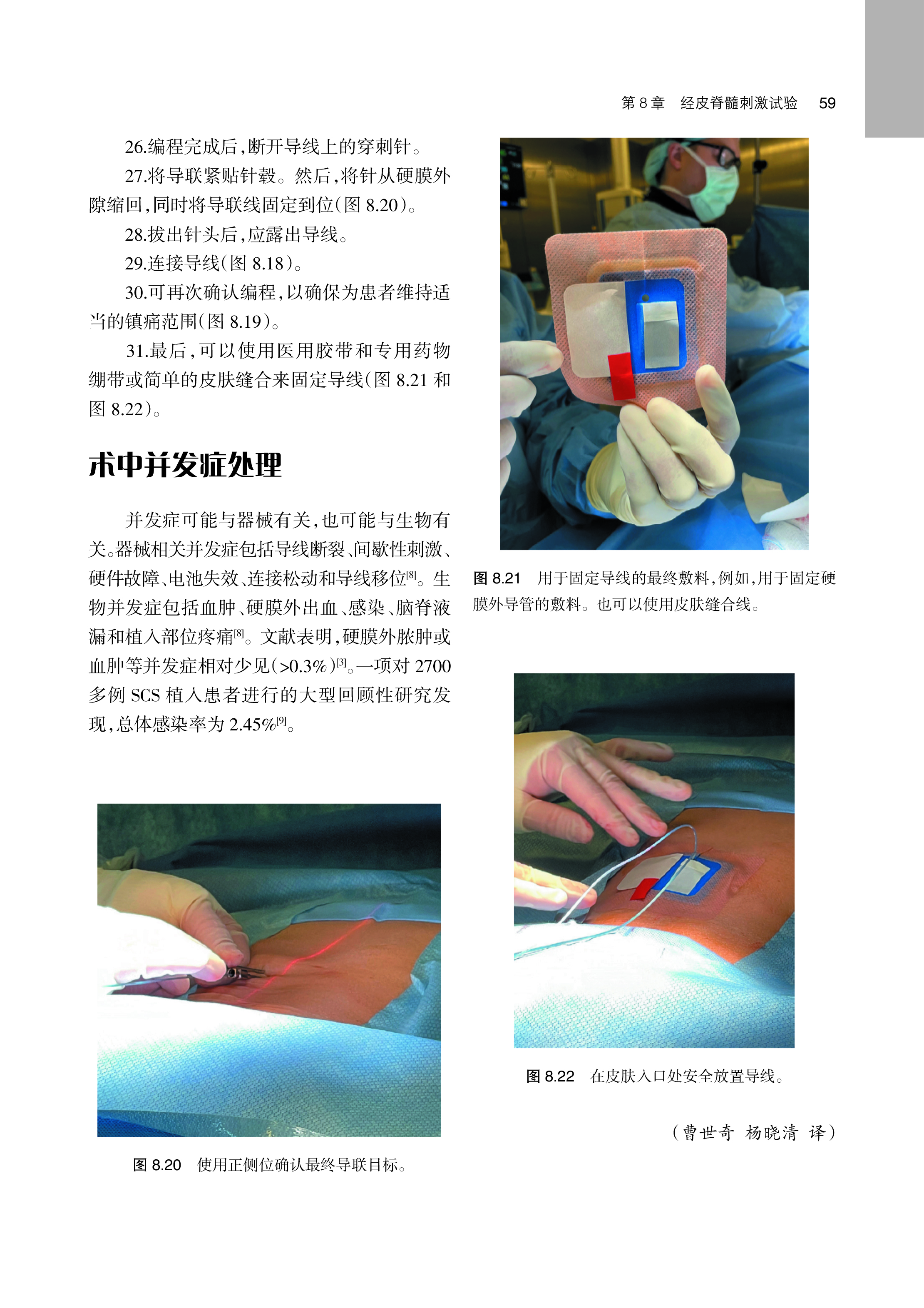 第 8 章 经皮脊髓刺激试验 59

26.编程完成后，断开导线上的穿刺针。

27.将导联紧贴针毂。然后，将针从硬膜外隙缩回，同时将导联线固定到位（图 8.20）。

28.拔出针头后，应露出导线。

29.连接导线（图 8.18）。

30.可再次确认编程，以确保为患者维持适当的镇痛范围（图 8.19）。

31.最后，可以使用医用胶带和专用药物绷带或简单的皮肤缝合来固定导线（图 8.21 和图 8.22）。

术中并发症处理

并发症可能与器械有关，也可能与生物有关。器械相关并发症包括导线断裂、间歇性刺激、硬件故障、电池失效、连接松动和导线移位$^{[8]}$。生物并发症包括血肿、硬膜外出血、感染、脑脊液漏和植入部位疼痛$^{[8]}$。文献表明，硬膜外脓肿或血肿等并发症相对少见（>0.3%）$^{[3]}$。一项对 2700 多例 SCS 植入患者进行的大型回顾性研究发现，总体感染率为 2.45%$^{[9]}$。

图 8.20 使用正侧位确认最终导联目标。

图 8.21 用于固定导线的最终敷料，例如，用于固定硬膜外导管的敷料。也可以使用皮肤缝合线。

图 8.22 在皮肤入口处安全放置导线。

（曹世奇 杨晓清 译）