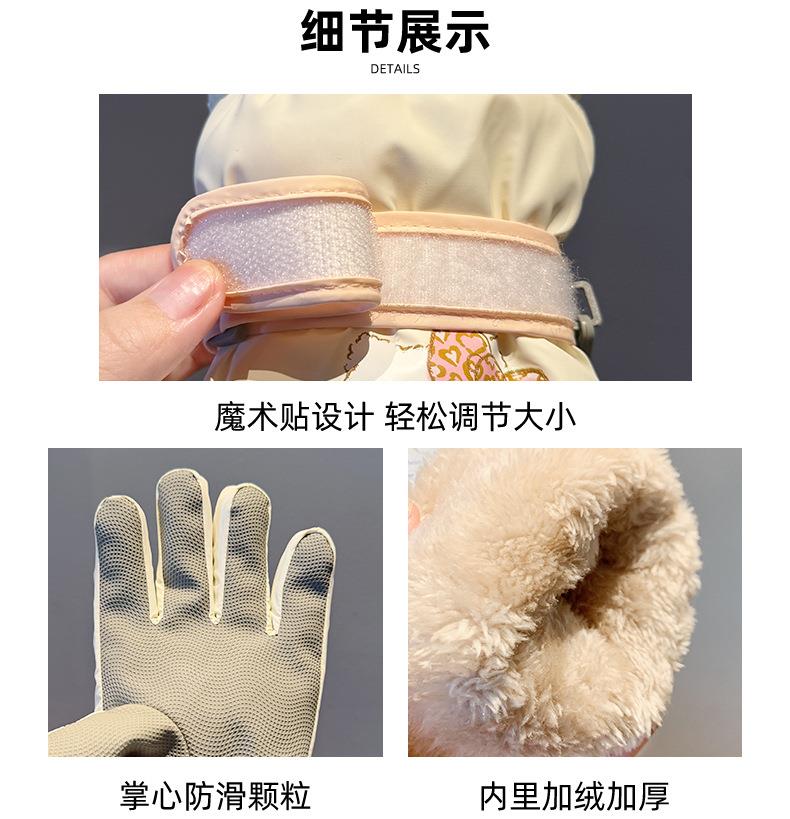 细节展示
DETAILS

魔术贴设计 轻松调节大小

掌心防滑颗粒

内里加绒加厚