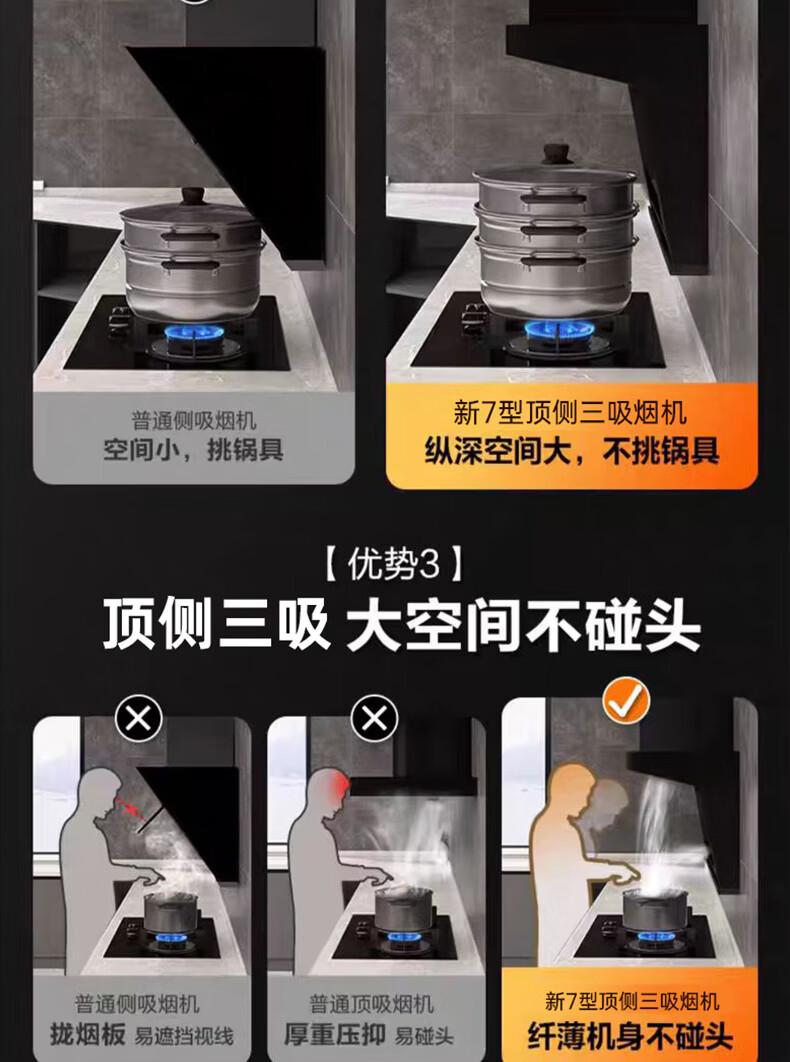 普通侧吸烟机
空间小，挑锅具

新7型顶侧三吸烟机
纵深空间大，不挑锅具

【优势3】
顶侧三吸 大空间不碰头

普通侧吸烟机
拢烟板 易遮挡视线

普通顶吸烟机
厚重压抑 易碰头

新7型顶侧三吸烟机
纤薄机身不碰头