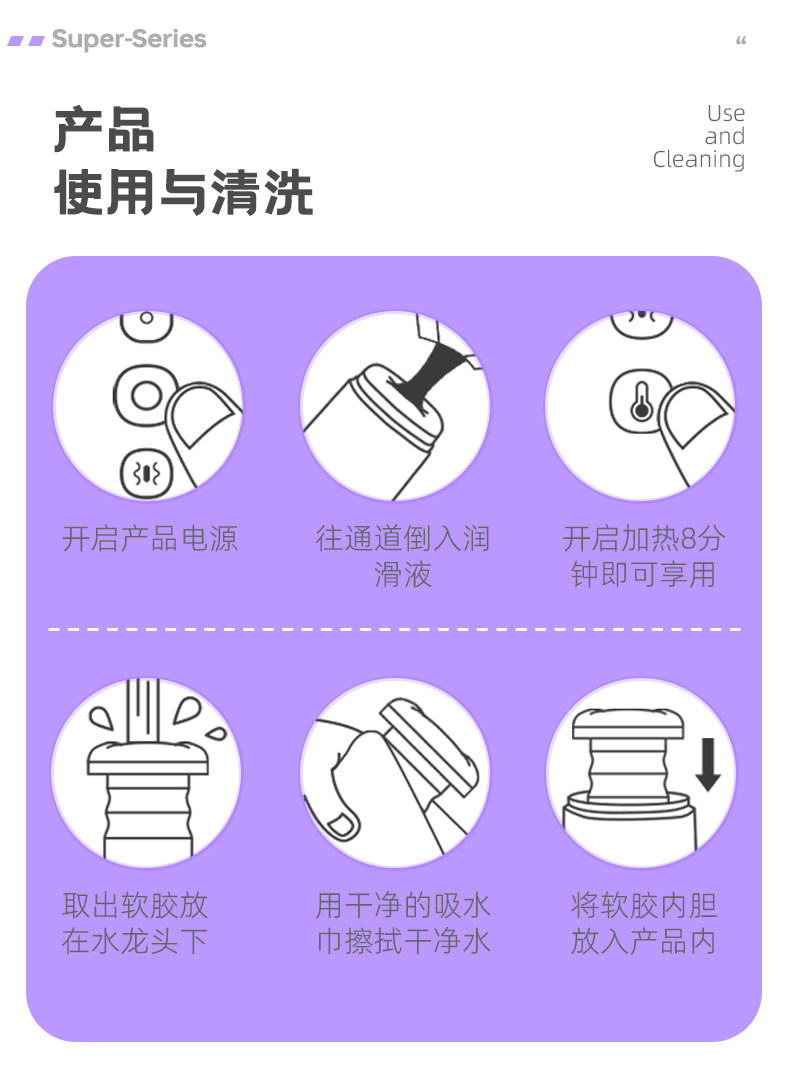 Super-Series

“

产品
使用与清洗

Use and Cleaning

开启产品电源

往通道倒入润滑液

开启加热8分钟即可享用

取出软胶放在水龙头下

用干净的吸水巾擦拭干净水

将软胶内胆放入产品内