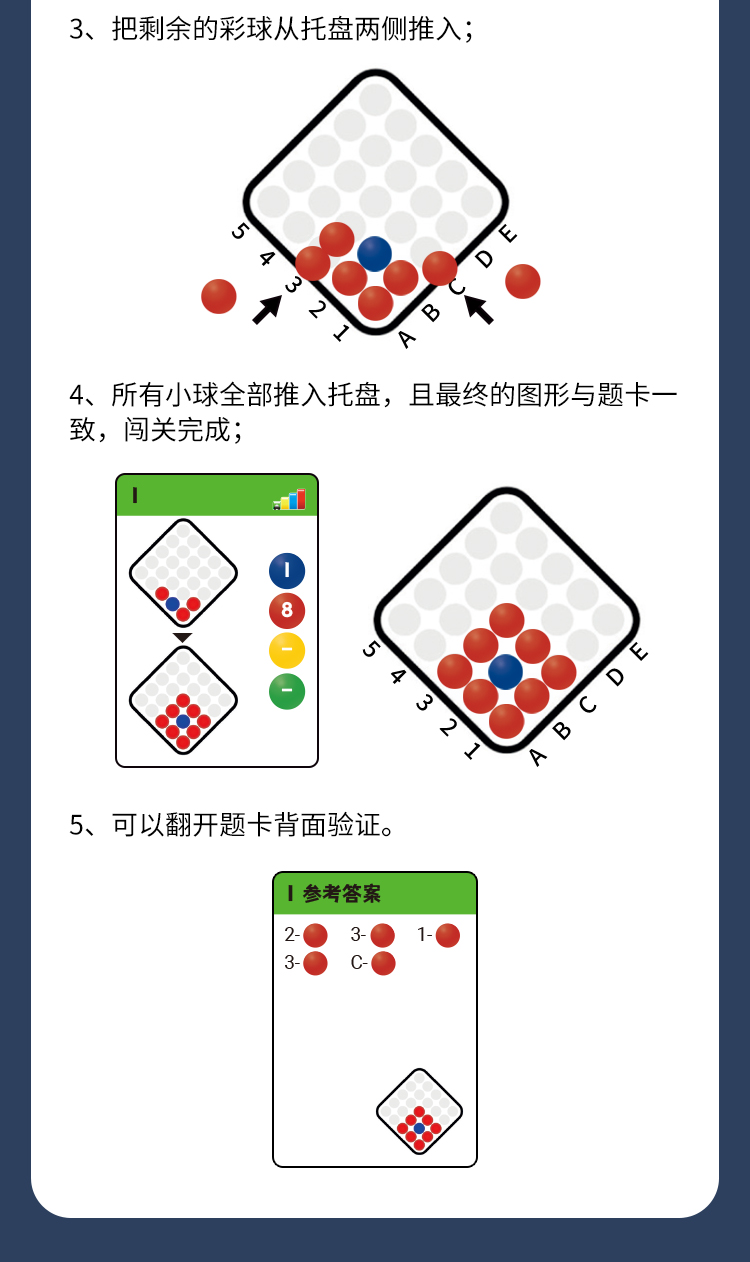 3、把剩余的彩球从托盘两侧推入；

5 4 3 2 1 A B C D E

4、所有小球全部推入托盘，且最终的图形与题卡一致，闯关完成；

I

I
8
–
–

5 4 3 2 1 A B C D E

5、可以翻开题卡背面验证。

I 参考答案

2- 3- 1-
3- C-