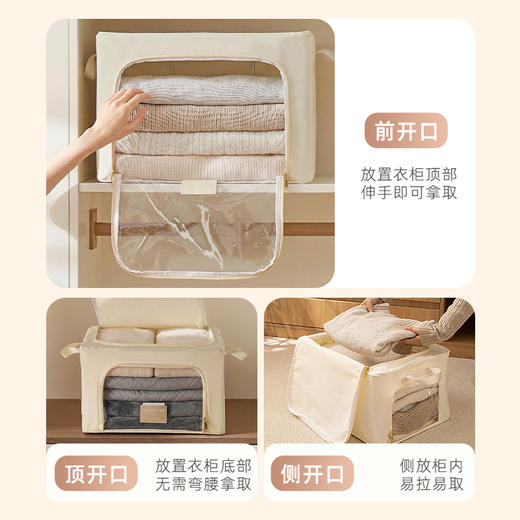 前开口

放置衣柜顶部
伸手即可拿取

顶开口

放置衣柜底部
无需弯腰拿取

侧开口

侧放柜内
易拉易取