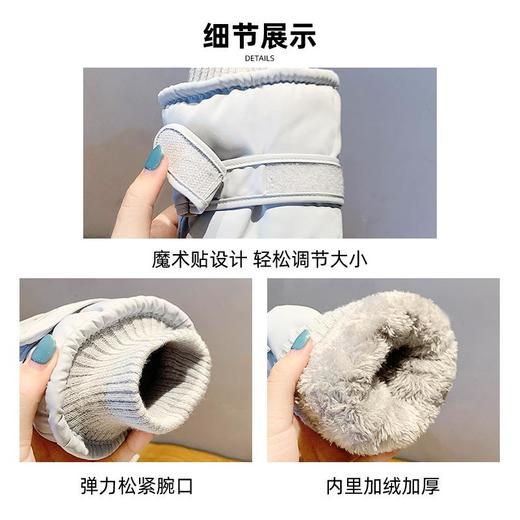 细节展示
DETAILS

魔术贴设计 轻松调节大小

弹力松紧腕口

内里加绒加厚