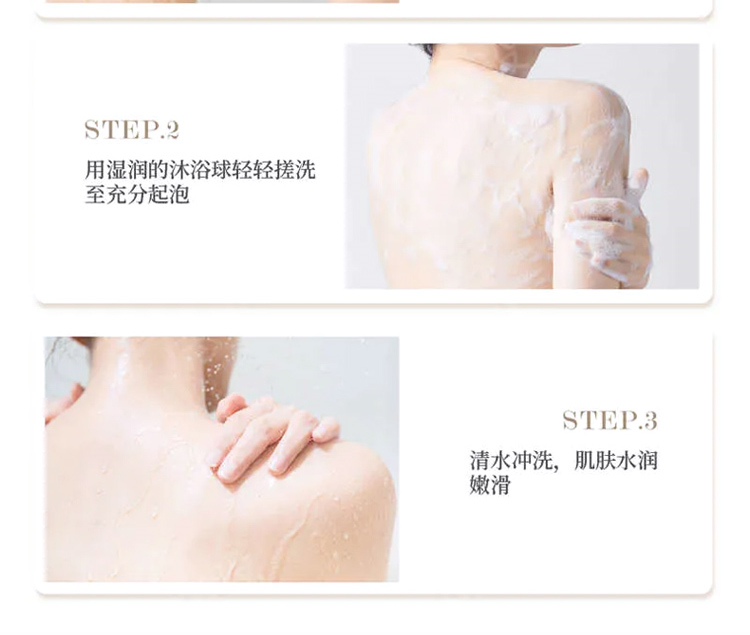 STEP.2

用湿润的沐浴球轻轻搓洗至充分起泡

STEP.3

清水冲洗，肌肤水润嫩滑