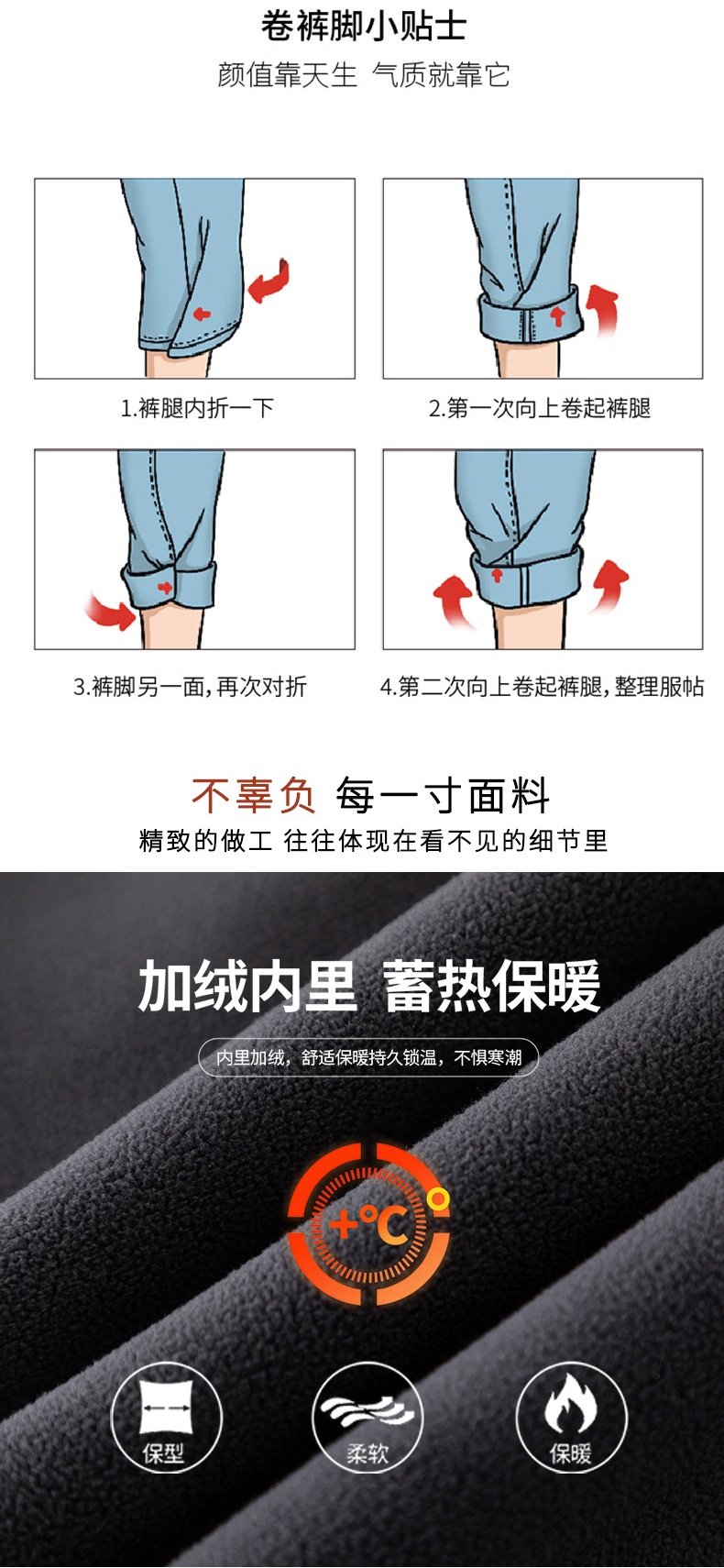 卷裤脚小贴士

颜值靠天生 气质就靠它

1.裤腿内折一下

2.第一次向上卷起裤腿

3.裤脚另一面,再次对折

4.第二次向上卷起裤腿,整理服帖

不辜负 每一寸面料

精致的做工 往往体现在看不见的细节里

加绒内里 蓄热保暖

内里加绒，舒适保暖持久锁温，不惧寒潮

+°C

保型

柔软

保暖