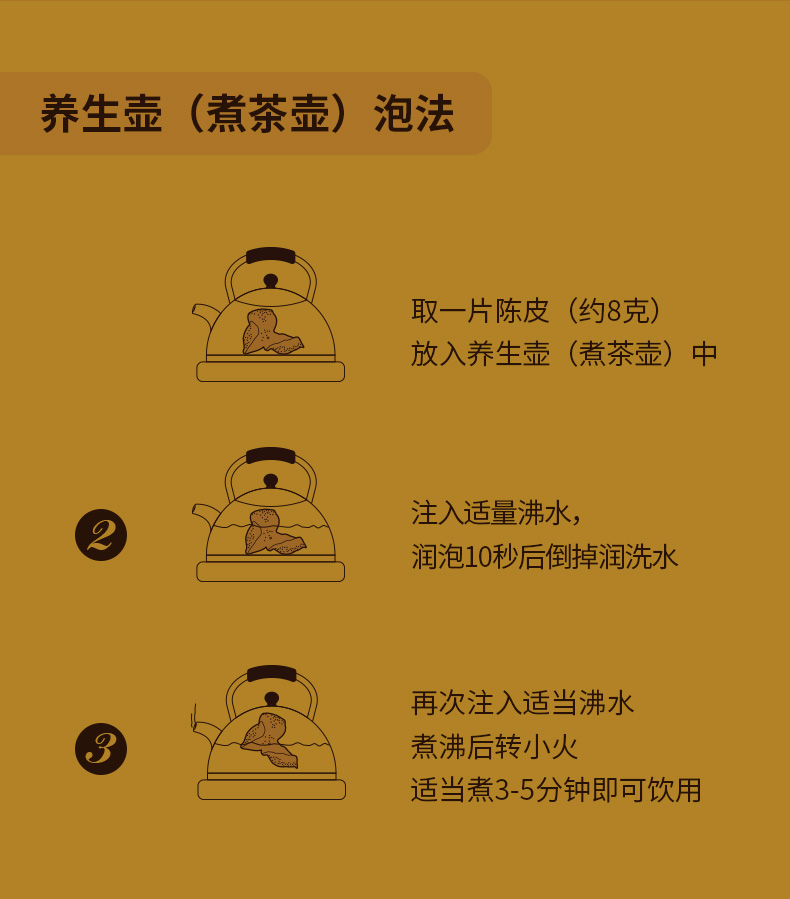 养生壶（煮茶壶）泡法

取一片陈皮（约8克）
放入养生壶（煮茶壶）中

2

注入适量沸水，
润泡10秒后倒掉润洗水

3

再次注入适当沸水
煮沸后转小火
适当煮3-5分钟即可饮用