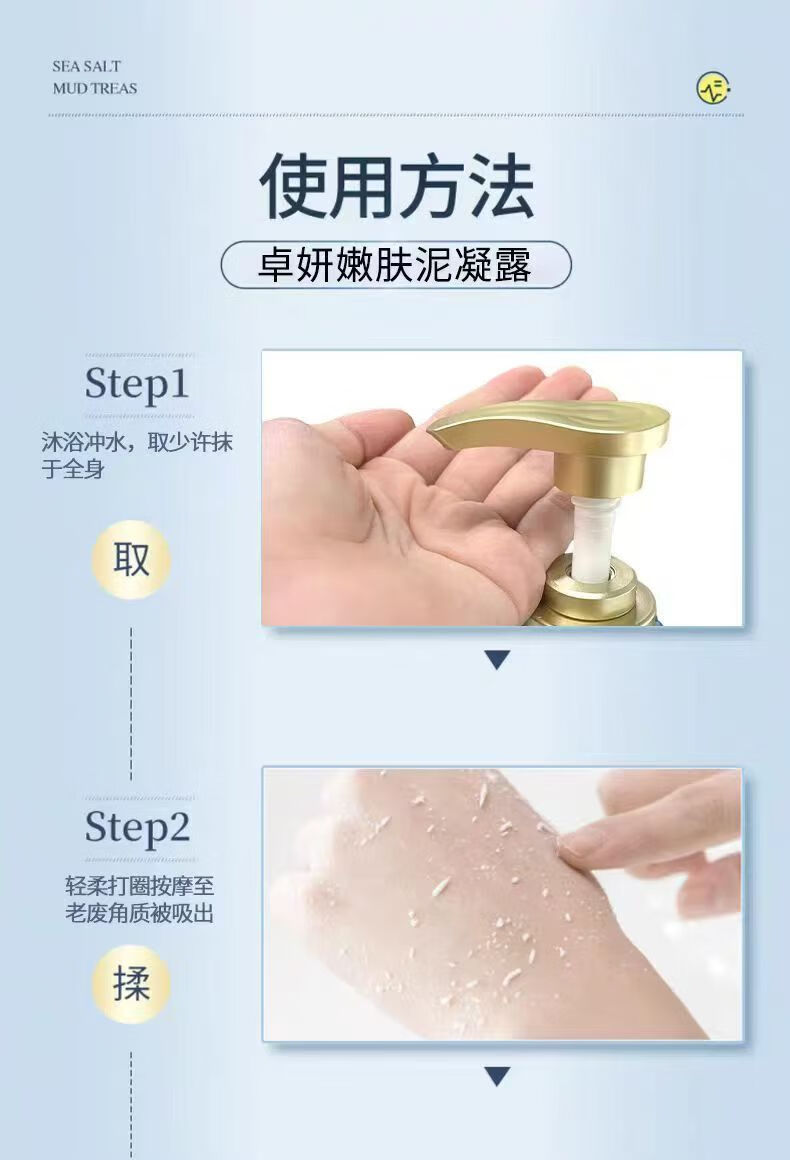 SEA SALT
MUD TREAS

使用方法

卓妍嫩肤泥凝露

Step1

沐浴冲水，取少许抹于全身

取

Step2

轻柔打圈按摩至老废角质被吸出

揉