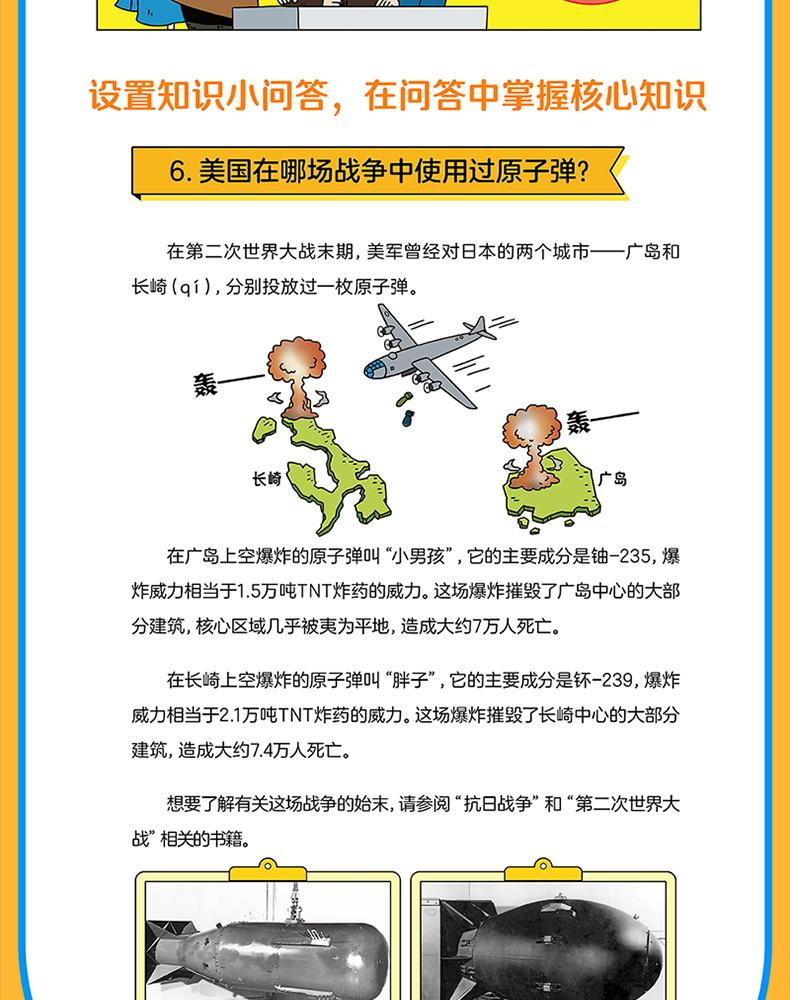 设置知识小问答，在问答中掌握核心知识

6. 美国在哪场战争中使用过原子弹？

在第二次世界大战末期，美军曾经对日本的两个城市——广岛和长崎（qí），分别投放过一枚原子弹。

轰

轰

长崎

广岛

在广岛上空爆炸的原子弹叫“小男孩”，它的主要成分是铀-235，爆炸威力相当于1.5万吨TNT炸药的威力。这场爆炸摧毁了广岛中心的大部分建筑，核心区域几乎被夷为平地，造成大约7万人死亡。

在长崎上空爆炸的原子弹叫“胖子”，它的主要成分是钚-239，爆炸威力相当于2.1万吨TNT炸药的威力。这场爆炸摧毁了长崎中心的大部分建筑，造成大约7.4万人死亡。

想要了解有关这场战争的始末，请参阅“抗日战争”和“第二次世界大战”相关的书籍。