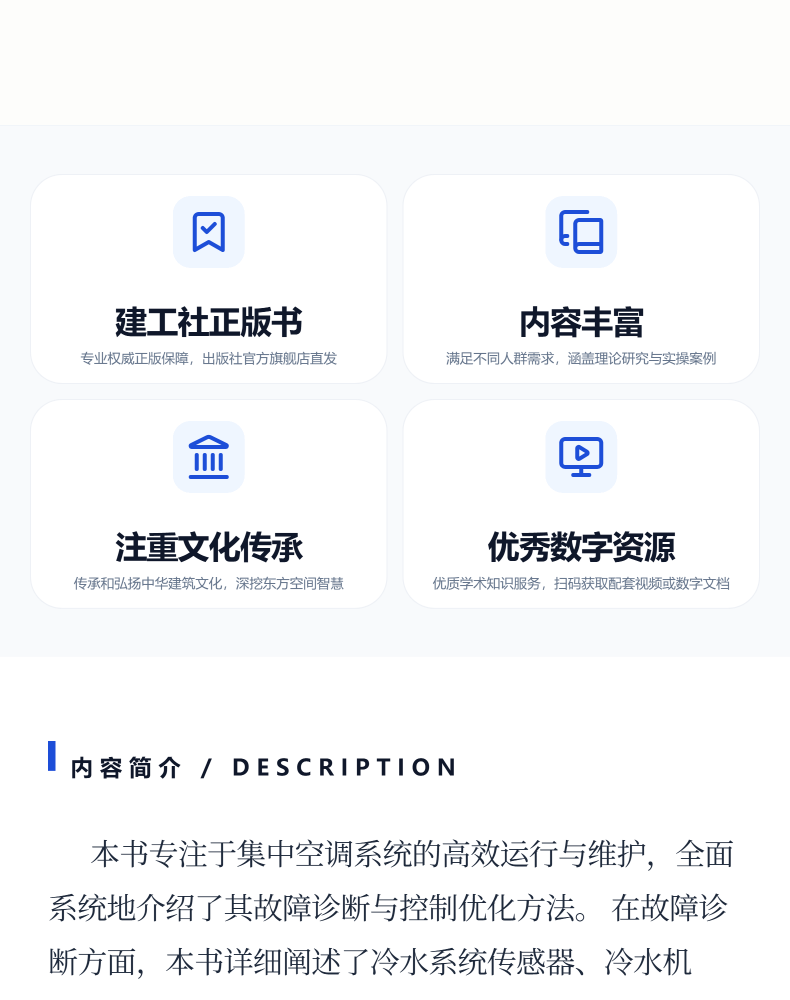 建工社正版书

专业权威正版保障，出版社官方旗舰店直发

内容丰富

满足不同人群需求，涵盖理论研究与实操案例

注重文化传承

传承和弘扬中华建筑文化，深挖东方空间智慧

优秀数字资源

优质学术知识服务，扫码获取配套视频或数字文档

内容简介 / DESCRIPTION

本书专注于集中空调系统的高效运行与维护，全面系统地介绍了其故障诊断与控制优化方法。在故障诊断方面，本书详细阐述了冷水系统传感器、冷水机