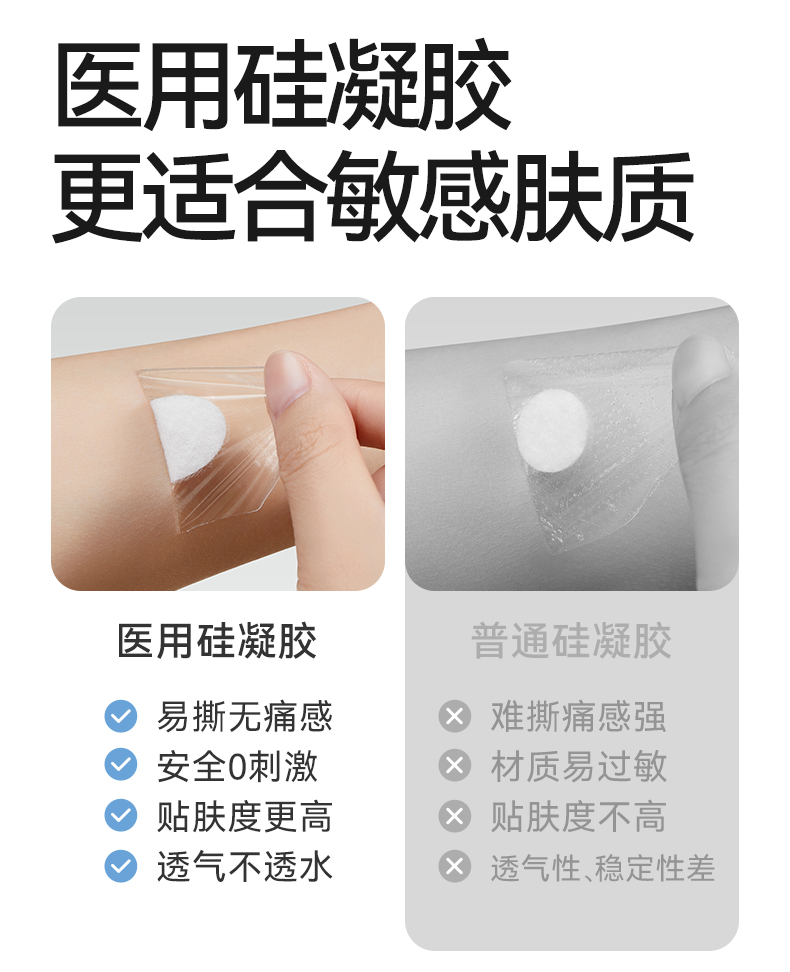 医用硅凝胶
更适合敏感肤质

医用硅凝胶

易撕无痛感
安全0刺激
贴肤度更高
透气不透水

普通硅凝胶

难撕痛感强
材质易过敏
贴肤度不高
透气性、稳定性差