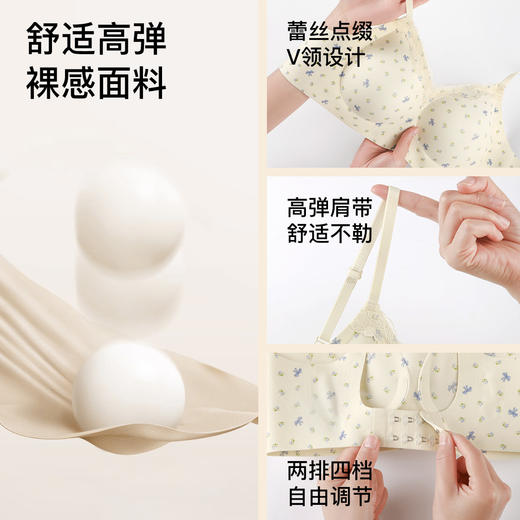 舒适高弹
裸感面料

蕾丝点缀
V领设计

高弹肩带
舒适不勒

两排四档
自由调节