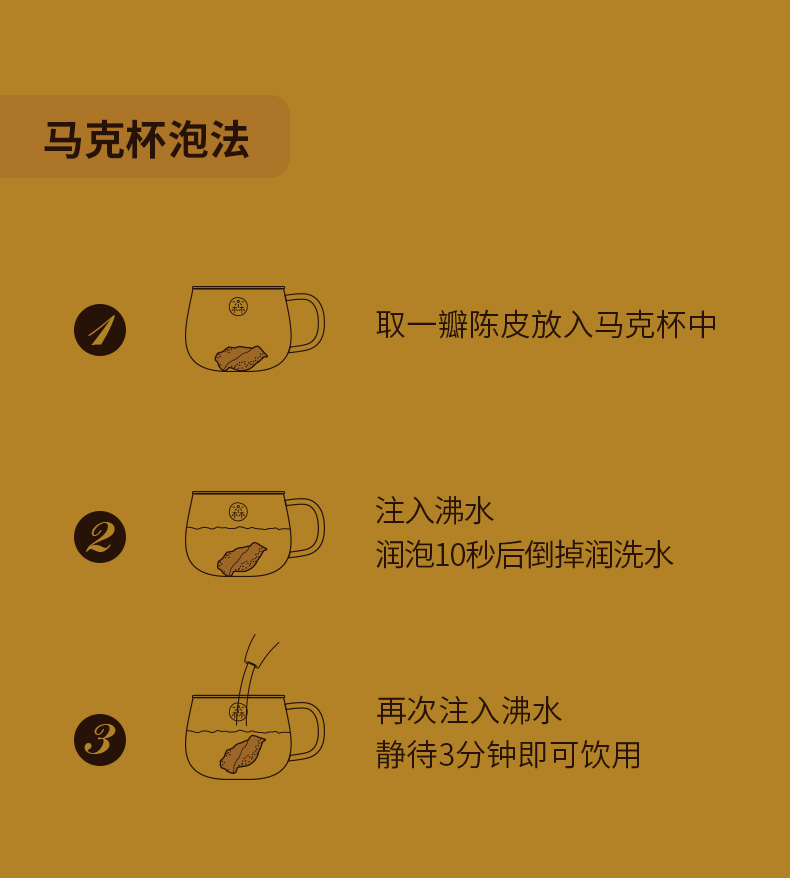 马克杯泡法

1

取一瓣陈皮放入马克杯中

2

注入沸水
润泡10秒后倒掉润洗水

3

再次注入沸水
静待3分钟即可饮用