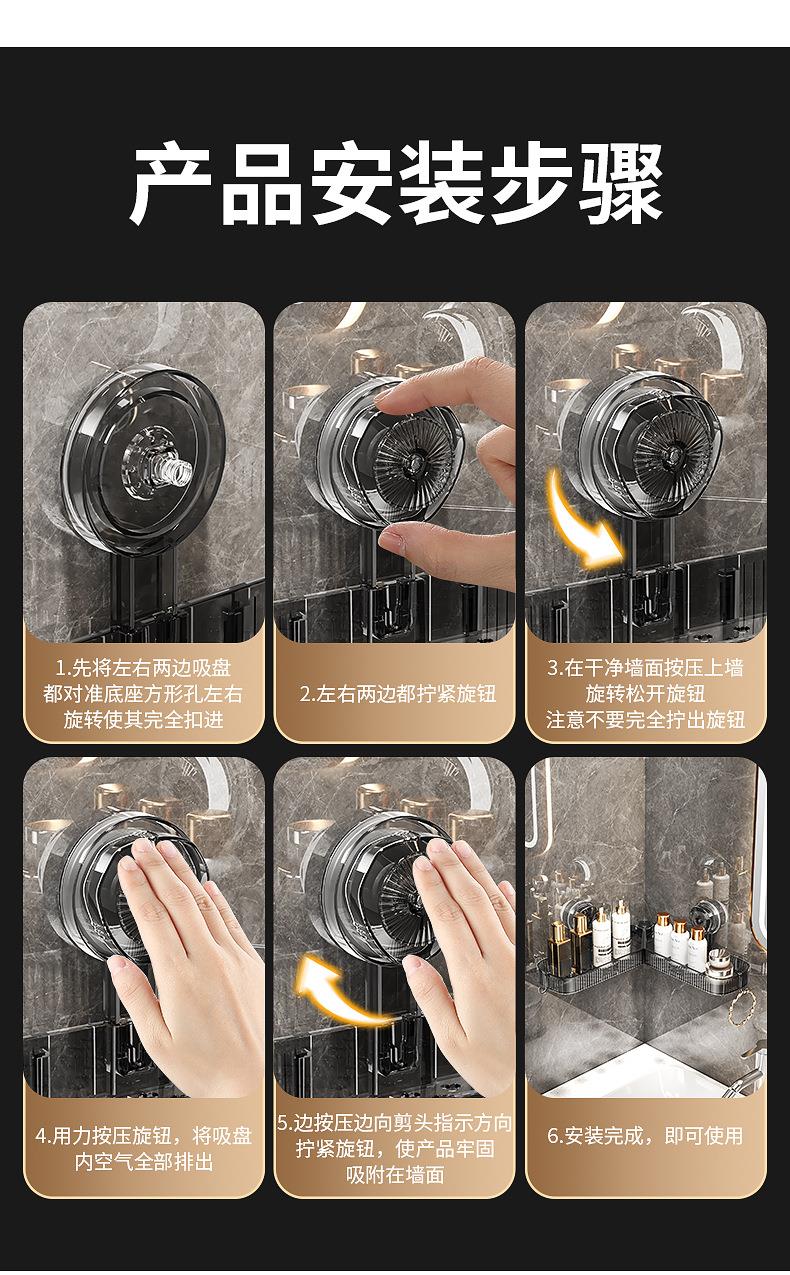 产品安装步骤

1.先将左右两边吸盘都对准底座方形孔左右旋转使其完全扣进

2.左右两边都拧紧旋钮

3.在干净墙面按压上墙旋转松开旋钮注意不要完全拧出旋钮

4.用力按压旋钮，将吸盘内空气全部排出

5.边按压边向剪头指示方向拧紧旋钮，使产品牢固吸附在墙面

6.安装完成，即可使用