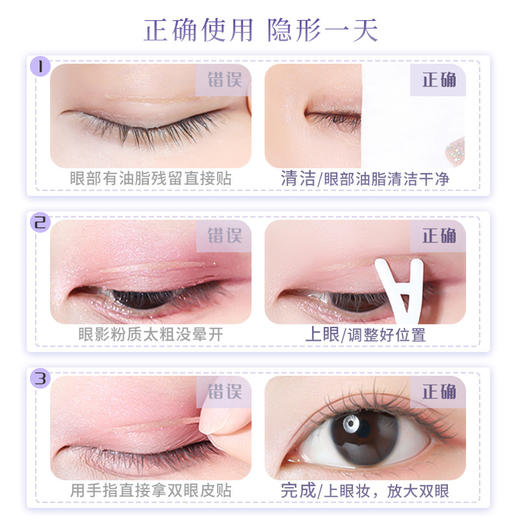 正确使用 隐形一天

1

错误

眼部有油脂残留直接贴

正确

清洁/眼部油脂清洁干净

2

错误

眼影粉质太粗没晕开

正确

上眼/调整好位置

3

错误

用手指直接拿双眼皮贴

正确

完成/上眼妆，放大双眼