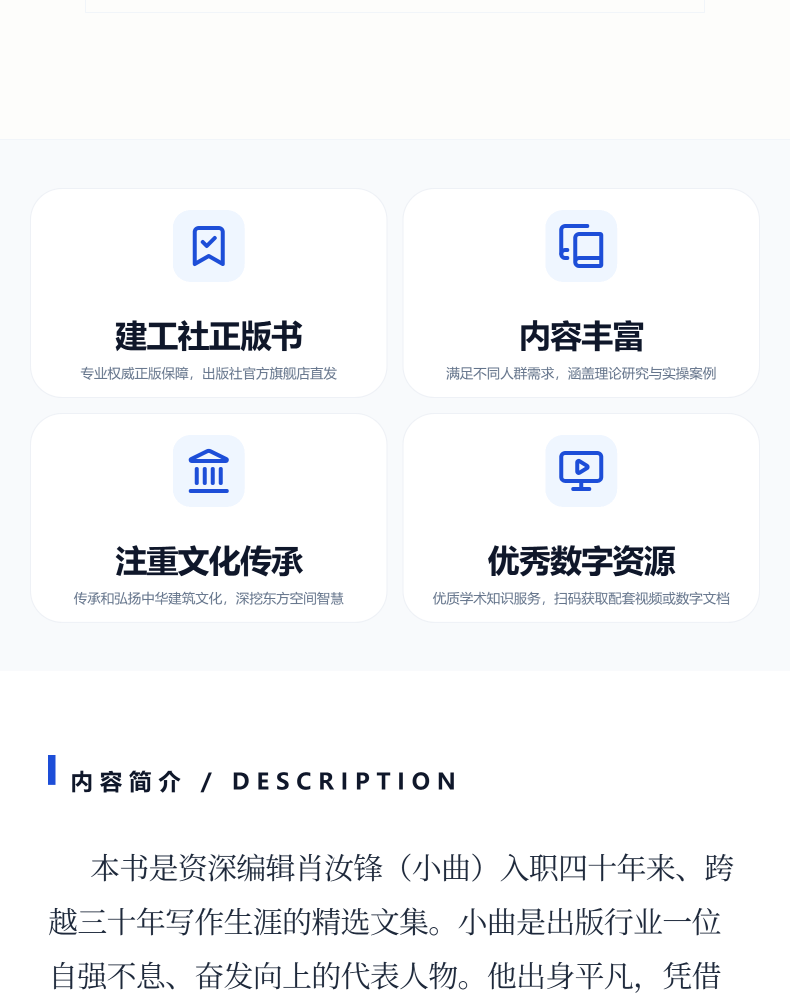 建工社正版书

专业权威正版保障，出版社官方旗舰店直发

内容丰富

满足不同人群需求，涵盖理论研究与实操案例

注重文化传承

传承和弘扬中华建筑文化，深挖东方空间智慧

优秀数字资源

优质学术知识服务，扫码获取配套视频或数字文档

内容简介 / DESCRIPTION

本书是资深编辑肖汝锋（小曲）入职四十年来、跨越三十年写作生涯的精选文集。小曲是出版行业一位自强不息、奋发向上的代表人物。他出身平凡，凭借