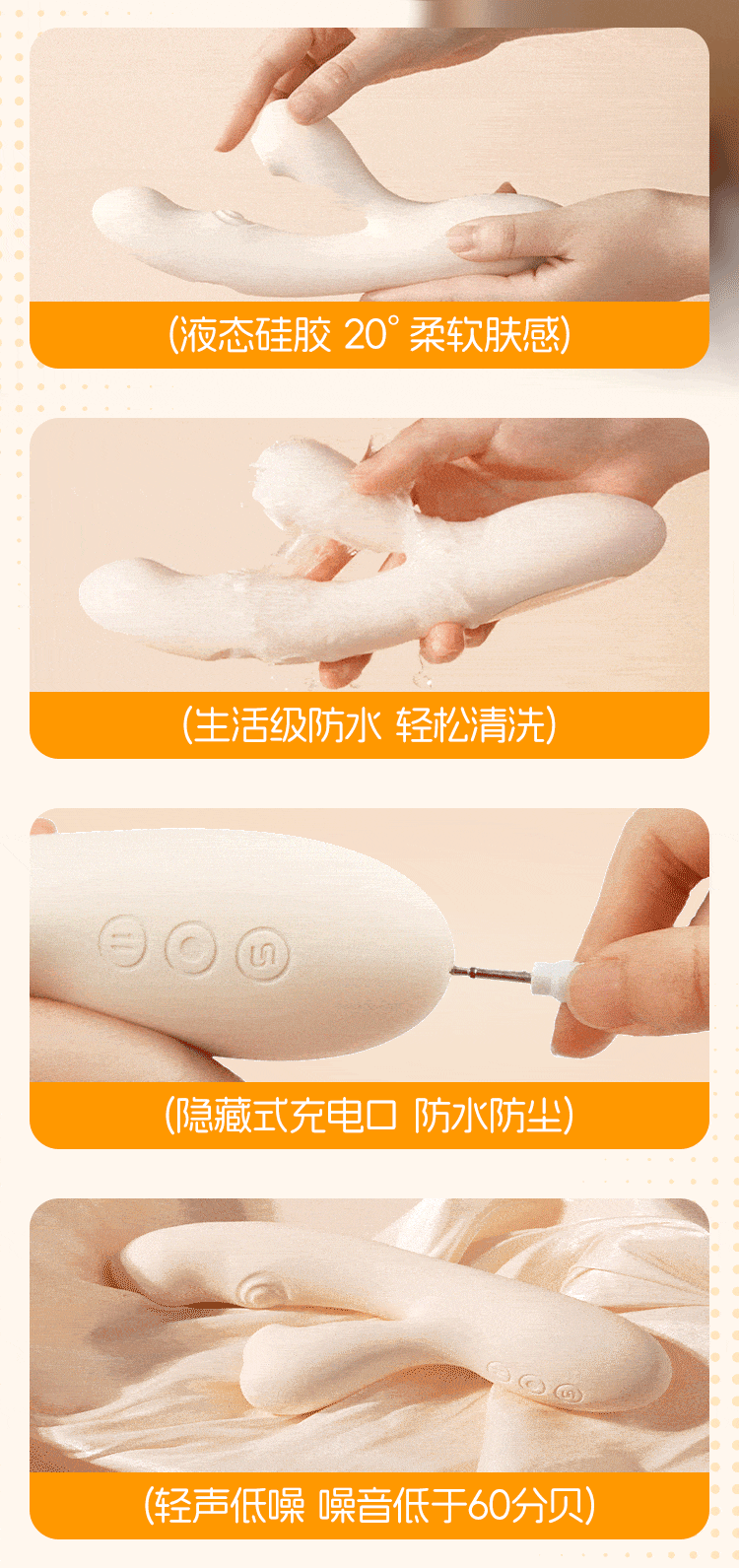 (液态硅胶 20° 柔软肤感)

(生活级防水 轻松清洗)

(隐藏式充电口 防水防尘)

(轻声低噪 噪音低于60分贝)