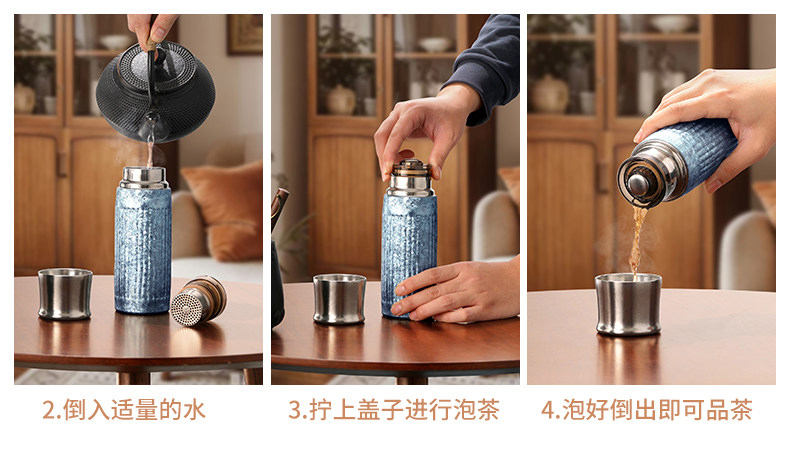 2.倒入适量的水

3.拧上盖子进行泡茶

4.泡好倒出即可品茶