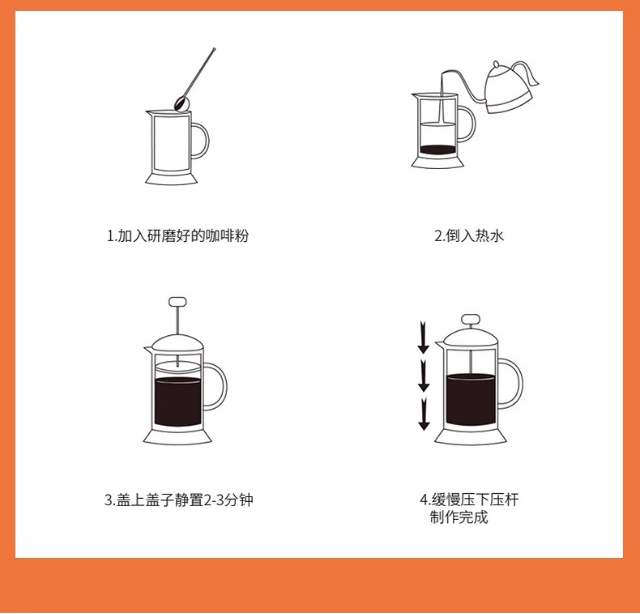 1.加入研磨好的咖啡粉

2.倒入热水

3.盖上盖子静置2-3分钟

4.缓慢压下压杆
制作完成