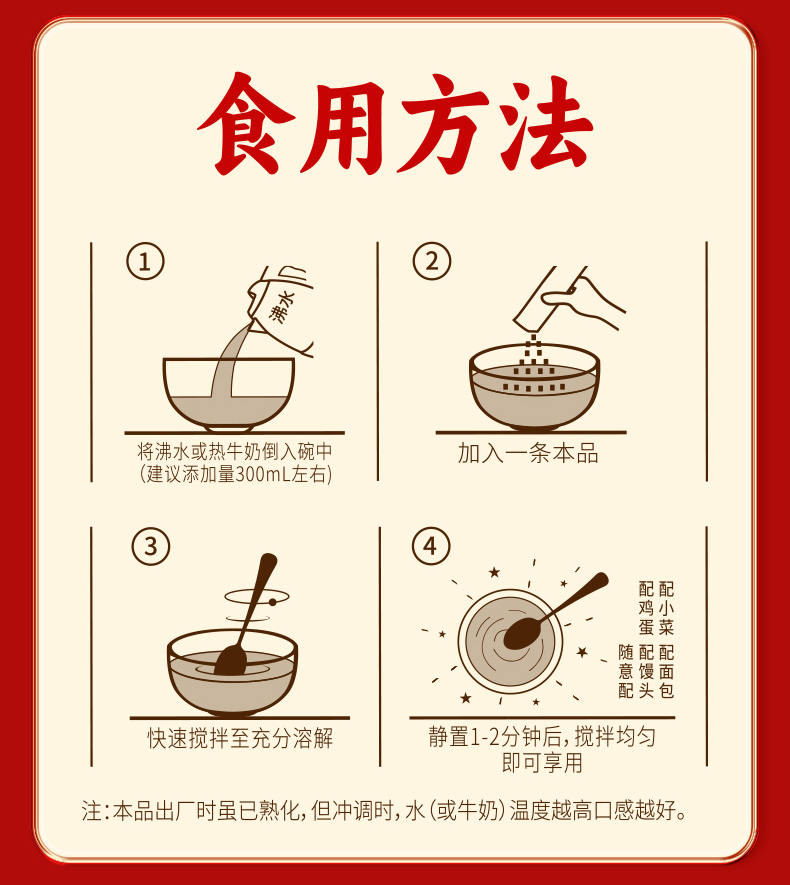 食用方法

①
沸水
将沸水或热牛奶倒入碗中
(建议添加量300mL左右)

②
加入一条本品

③
快速搅拌至充分溶解

④
配小菜
配鸡蛋
配面包
配馒头
随意配
静置1-2分钟后，搅拌均匀
即可享用

注：本品出厂时虽已熟化，但冲调时，水（或牛奶）温度越高口感越好。