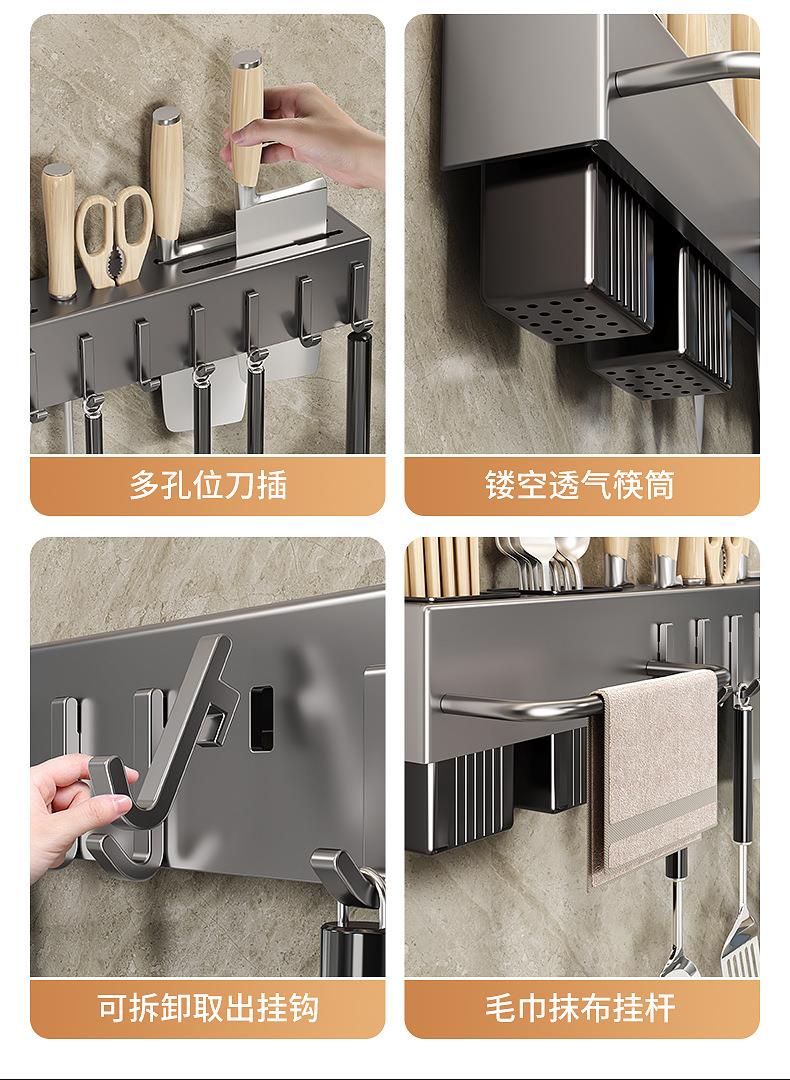 多孔位刀插

镂空透气筷筒

可拆卸取出挂钩

毛巾抹布挂杆