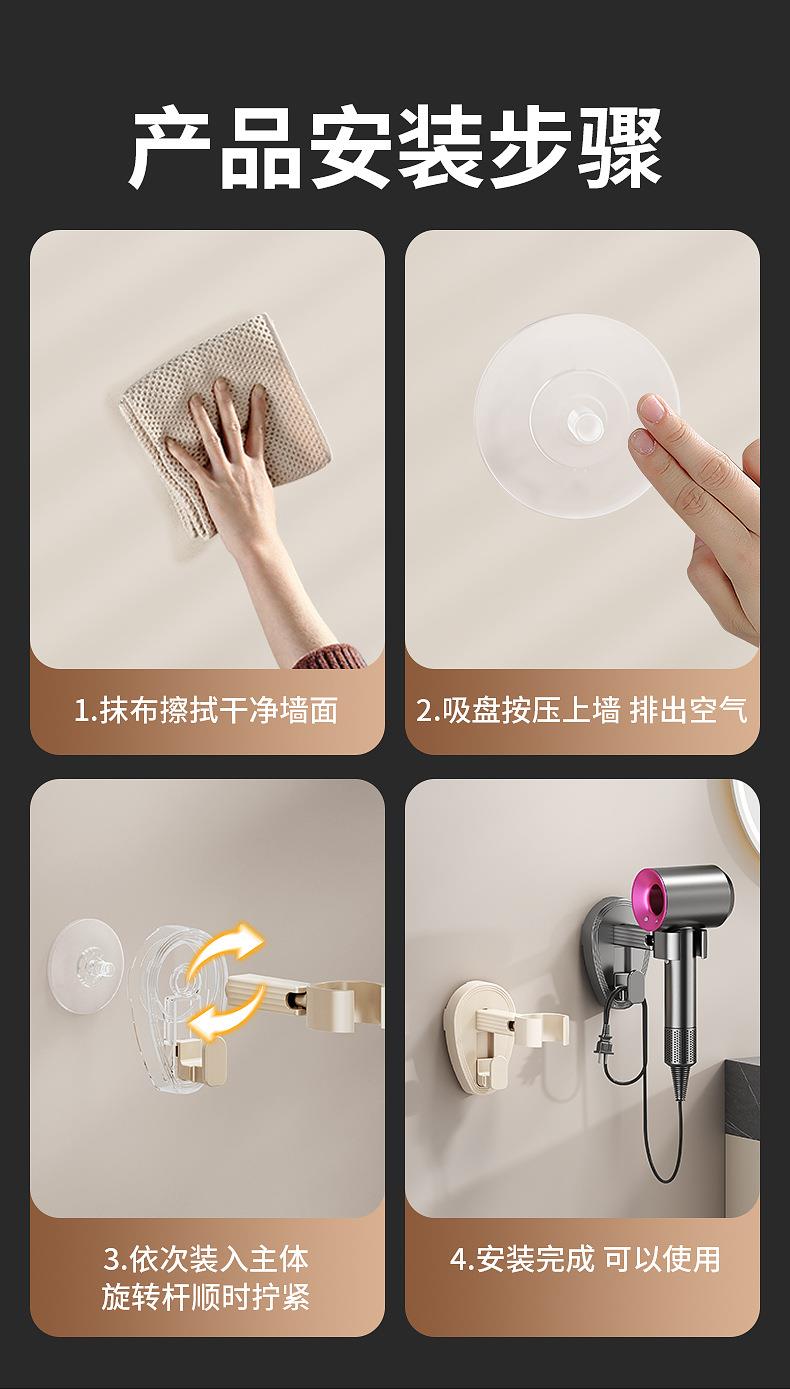 产品安装步骤

1.抹布擦拭干净墙面

2.吸盘按压上墙 排出空气

3.依次装入主体
旋转杆顺时拧紧

4.安装完成 可以使用