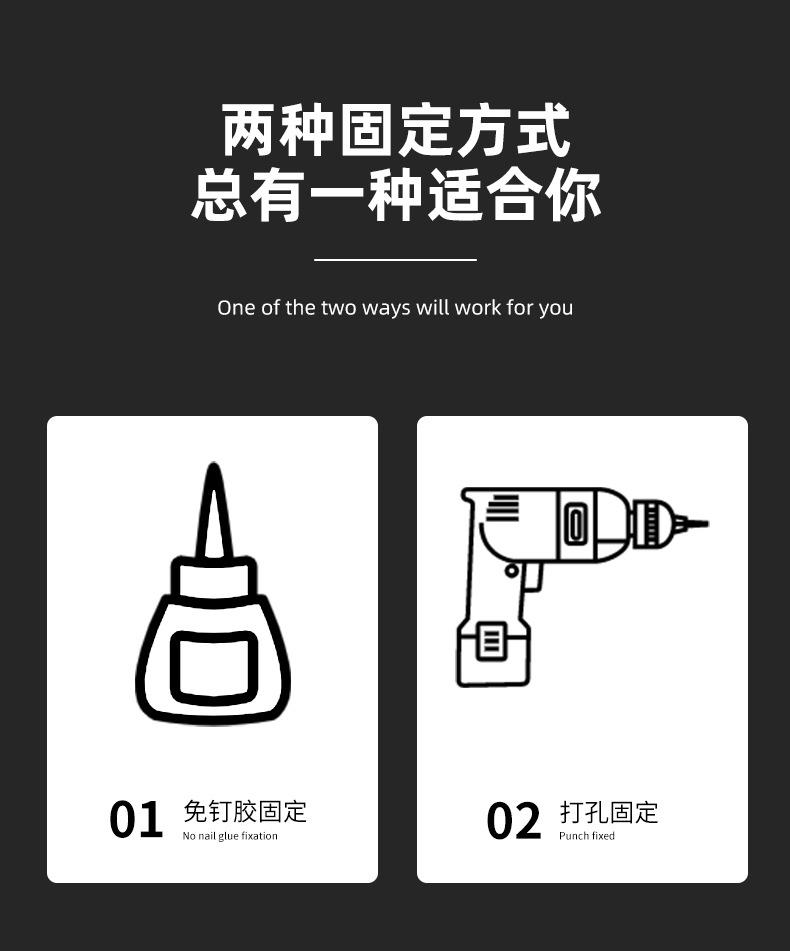 两种固定方式
总有一种适合你

One of the two ways will work for you

01 免钉胶固定
No nail glue fixation

02 打孔固定
Punch fixed