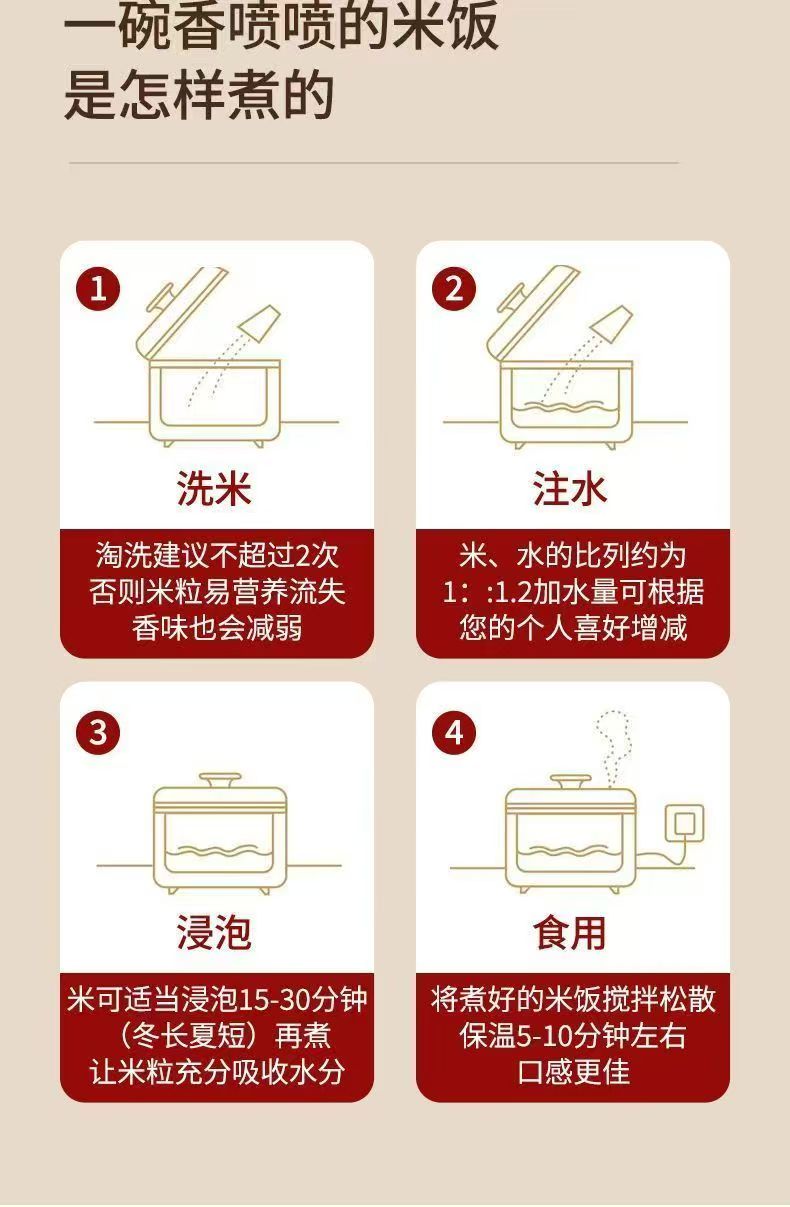 一碗香喷喷的米饭
是怎样煮的

1
洗米
淘洗建议不超过2次
否则米粒易营养流失
香味也会减弱

2
注水
米、水的比列约为
1：:1.2加水量可根据
您的个人喜好增减

3
浸泡
米可适当浸泡15-30分钟
（冬长夏短）再煮
让米粒充分吸收水分

4
食用
将煮好的米饭搅拌松散
保温5-10分钟左右
口感更佳