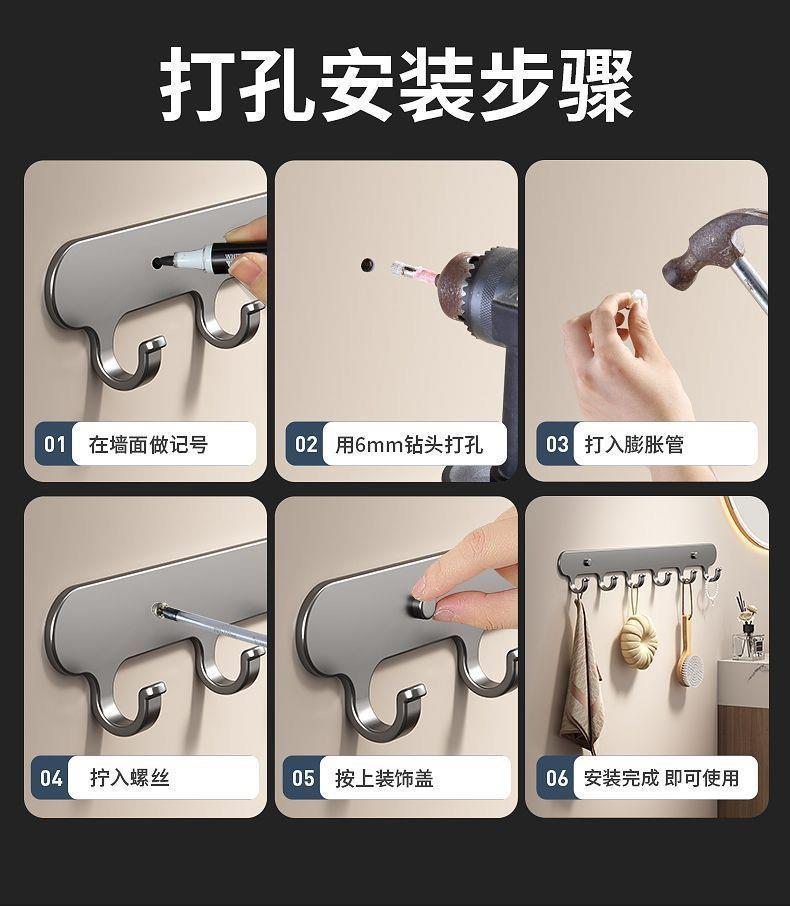 打孔安装步骤

01 在墙面做记号

02 用6mm钻头打孔

03 打入膨胀管

04 拧入螺丝

05 按上装饰盖

06 安装完成 即可使用