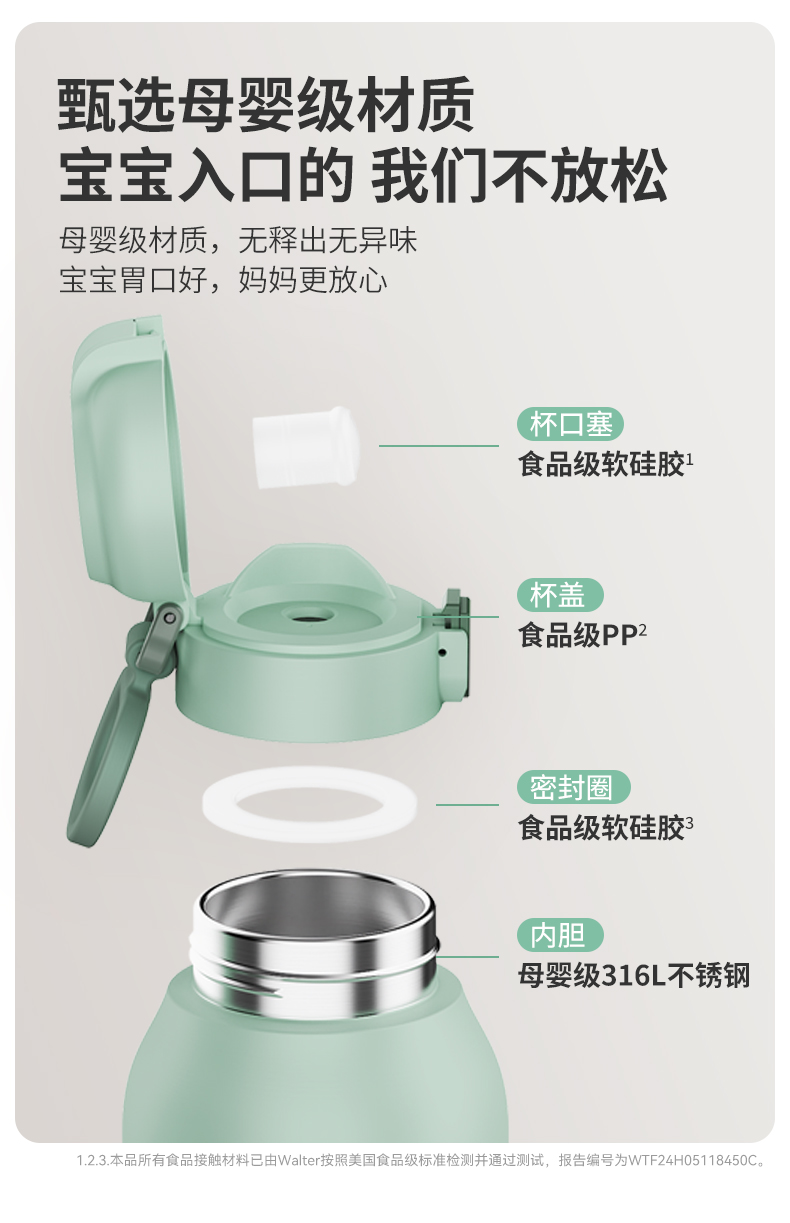 甄选母婴级材质
宝宝入口的 我们不放松

母婴级材质，无释出无异味
宝宝胃口好，妈妈更放心

杯口塞
食品级软硅胶$^1$

杯盖
食品级PP$^2$

密封圈
食品级软硅胶$^3$

内胆
母婴级316L不锈钢

1.2.3.本品所有食品接触材料已由Walter按照美国食品级标准检测并通过测试，报告编号为WTF24H05118450C。