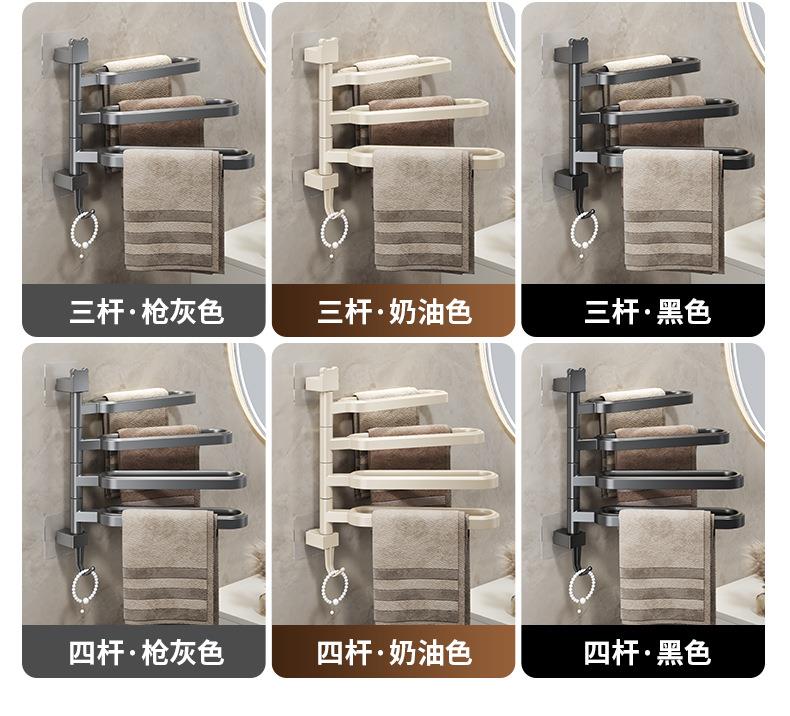 三杆·枪灰色

三杆·奶油色

三杆·黑色

四杆·枪灰色

四杆·奶油色

四杆·黑色