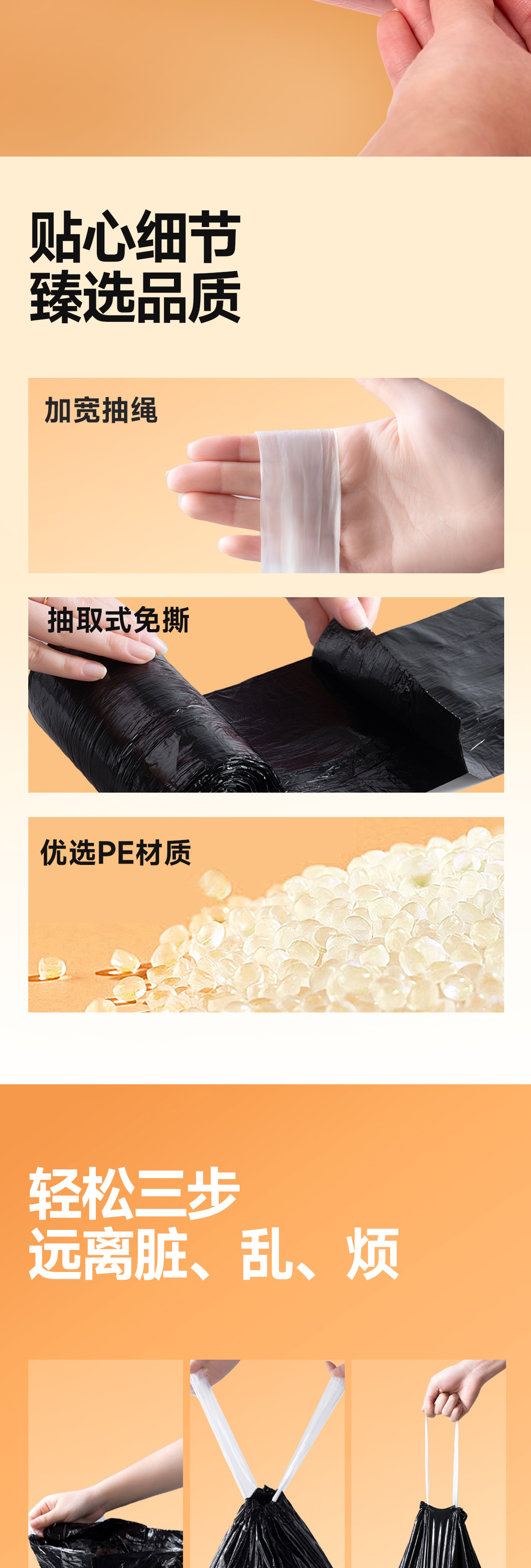 贴心细节
臻选品质

加宽抽绳

抽取式免撕

优选PE材质

轻松三步
远离脏、乱、烦