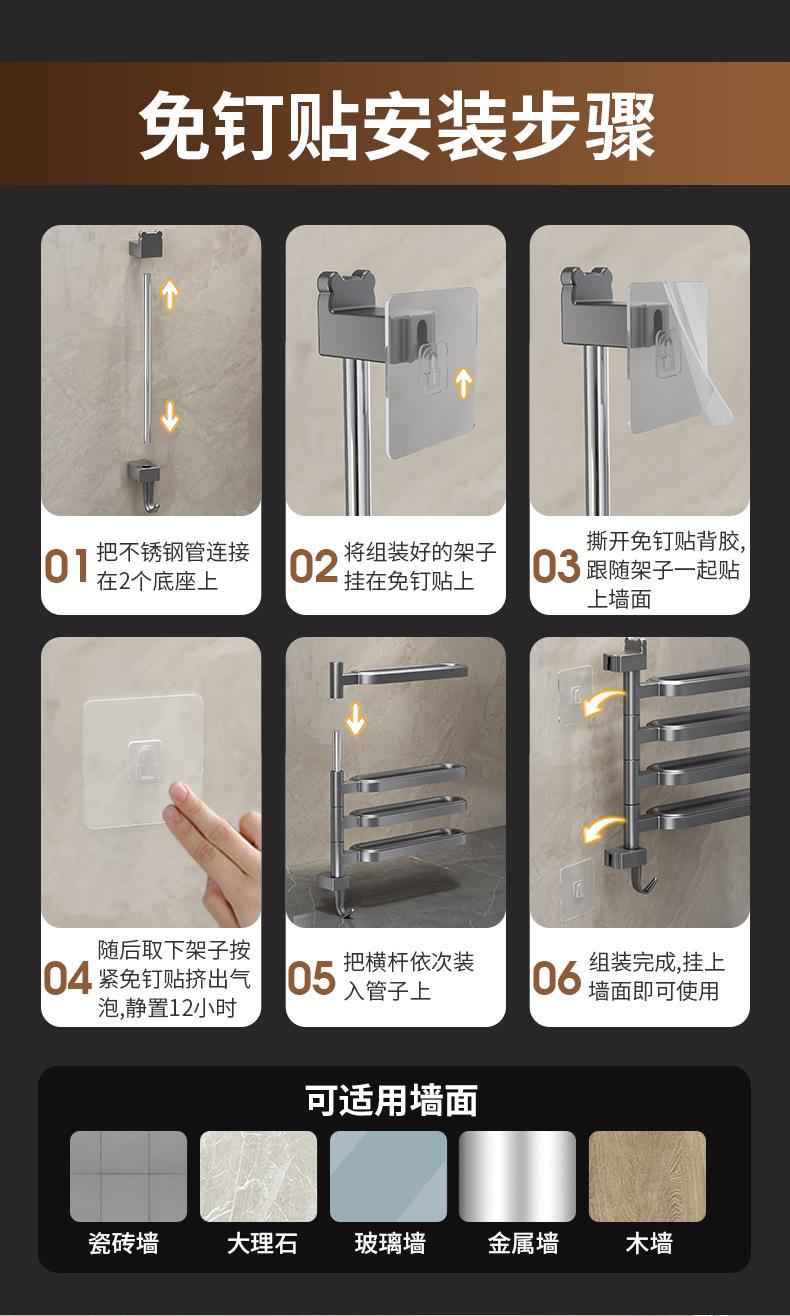 免钉贴安装步骤

01 把不锈钢管连接在2个底座上

02 将组装好的架子挂在免钉贴上

03 撕开免钉贴背胶,跟随架子一起贴上墙面

04 随后取下架子按紧免钉贴挤出气泡,静置12小时

05 把横杆依次装入管子上

06 组装完成,挂上墙面即可使用

可适用墙面

瓷砖墙 大理石 玻璃墙 金属墙 木墙