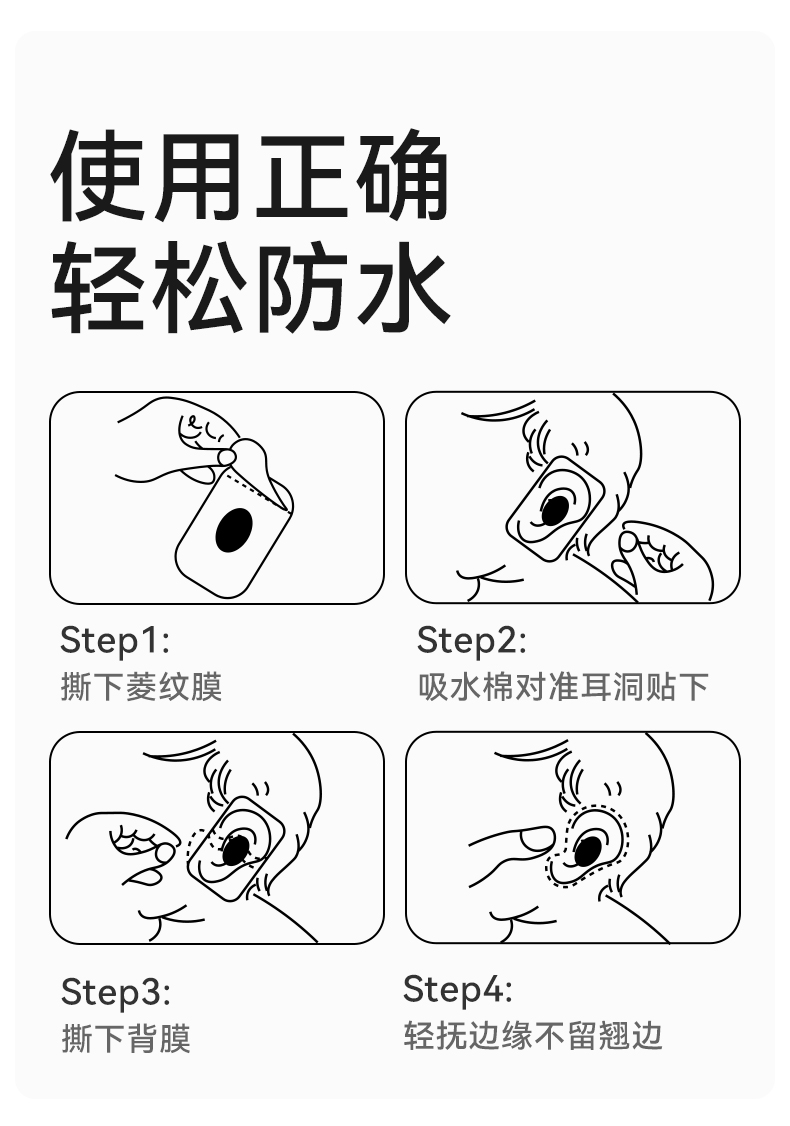 使用正确
轻松防水

Step1:
撕下菱纹膜

Step2:
吸水棉对准耳洞贴下

Step3:
撕下背膜

Step4:
轻抚边缘不留翘边