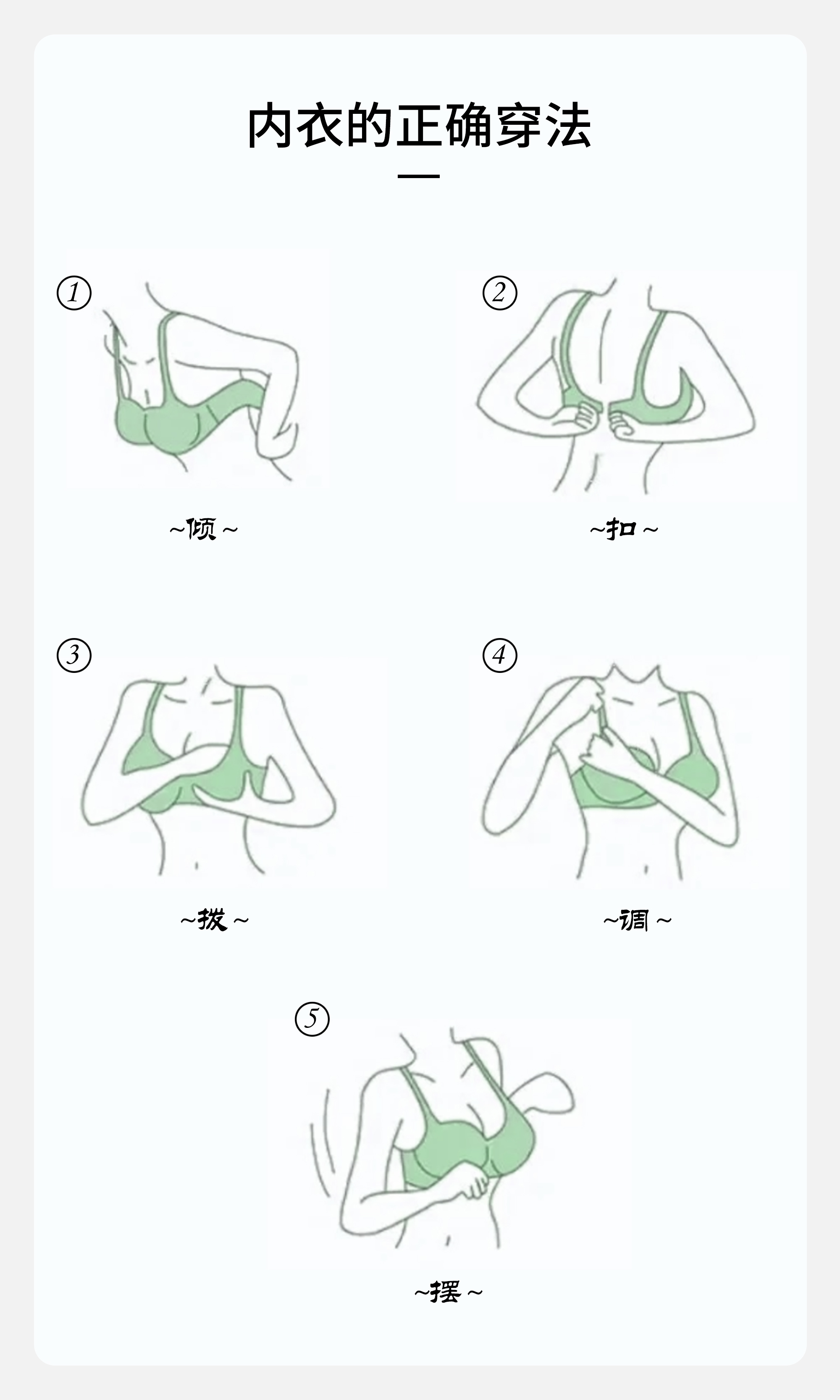 内衣的正确穿法

①

~倾~

②

~扣~

③

~拨~

④

~调~

⑤

~摆~