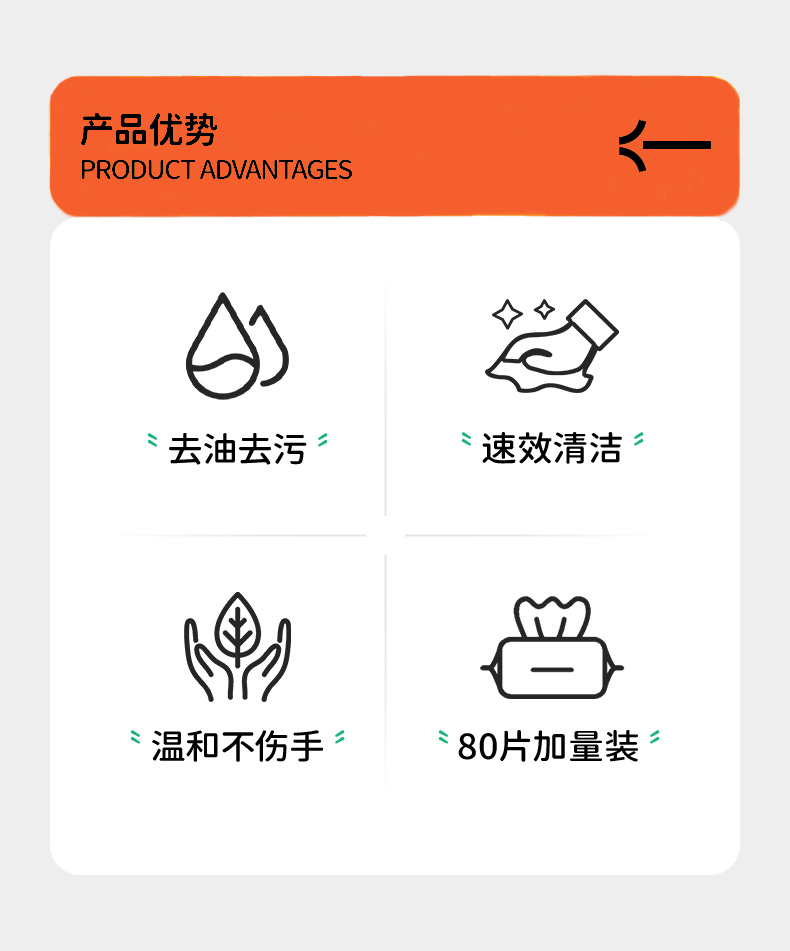 产品优势
PRODUCT ADVANTAGES

去油去污

速效清洁

温和不伤手

80片加量装